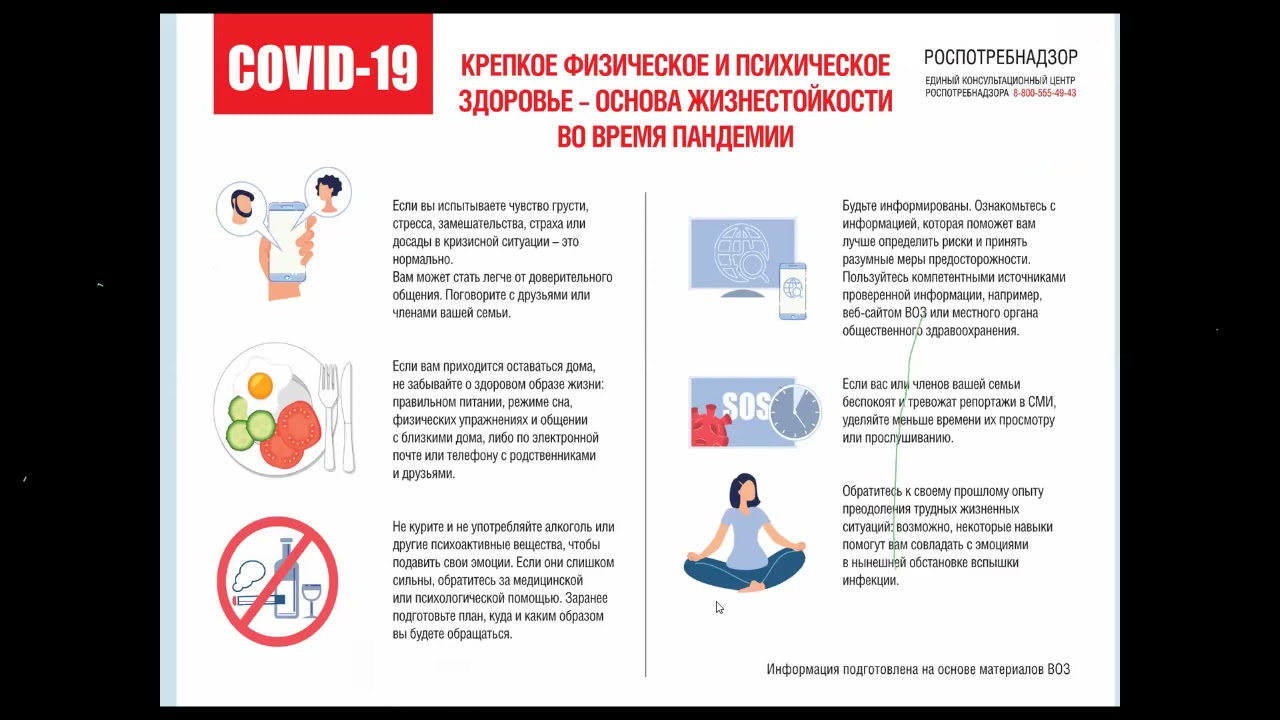 COVID-19

КРЕПКОЕ ФИЗИЧЕСКОЕ И ПСИХИЧЕСКОЕ ЗДОРОВЬЕ – ОСНОВА ЖИЗНЕСТОЙКОСТИ ВО ВРЕМЯ ПАНДЕМИИ

РОСПОТРЕБНАДЗОР
ЕДИНЫЙ КОНСУЛЬТАЦИОННЫЙ ЦЕНТР РОСПОТРЕБНАДЗОРА 8-800-555-49-43

Если вы испытываете чувство грусти, стресса, замешательства, страха или досады в кризисной ситуации – это нормально.
Вам может стать легче от доверительного общения. Поговорите с друзьями или членами вашей семьи.

Если вам приходится оставаться дома, не забывайте о здоровом образе жизни: правильном питании, режиме сна, физических упражнениях и общении с близкими дома, либо по электронной почте или телефону с родственниками и друзьями.

Не курите и не употребляйте алкоголь или другие психоактивные вещества, чтобы подавить свои эмоции. Если они слишком сильны, обратитесь за медицинской или психологической помощью. Заранее подготовьте план, куда и каким образом вы будете обращаться.

Будьте информированы. Ознакомьтесь с информацией, которая поможет вам лучше определить риски и принять разумные меры предосторожности. Пользуйтесь компетентными источниками проверенной информации, например, веб-сайтом ВОЗ или местного органа общественного здравоохранения.

SOS

Если вас или членов вашей семьи беспокоят и тревожат репортажи в СМИ, уделяйте меньше времени их просмотру или прослушиванию.

Обратитесь к своему прошлому опыту преодоления трудных жизненных ситуаций: возможно, некоторые навыки помогут вам совладать с эмоциями в нынешней обстановке вспышки инфекции.

Информация подготовлена на основе материалов ВОЗ