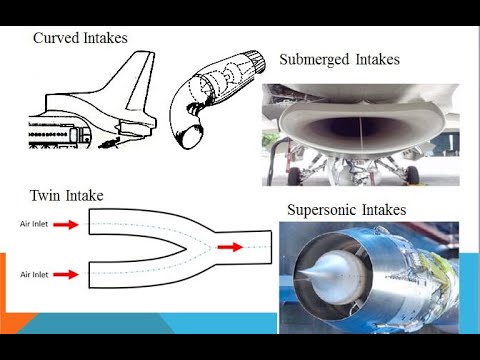 Curved Intakes

Submerged Intakes

Twin Intake

Air Inlet

Air Inlet

Supersonic Intakes