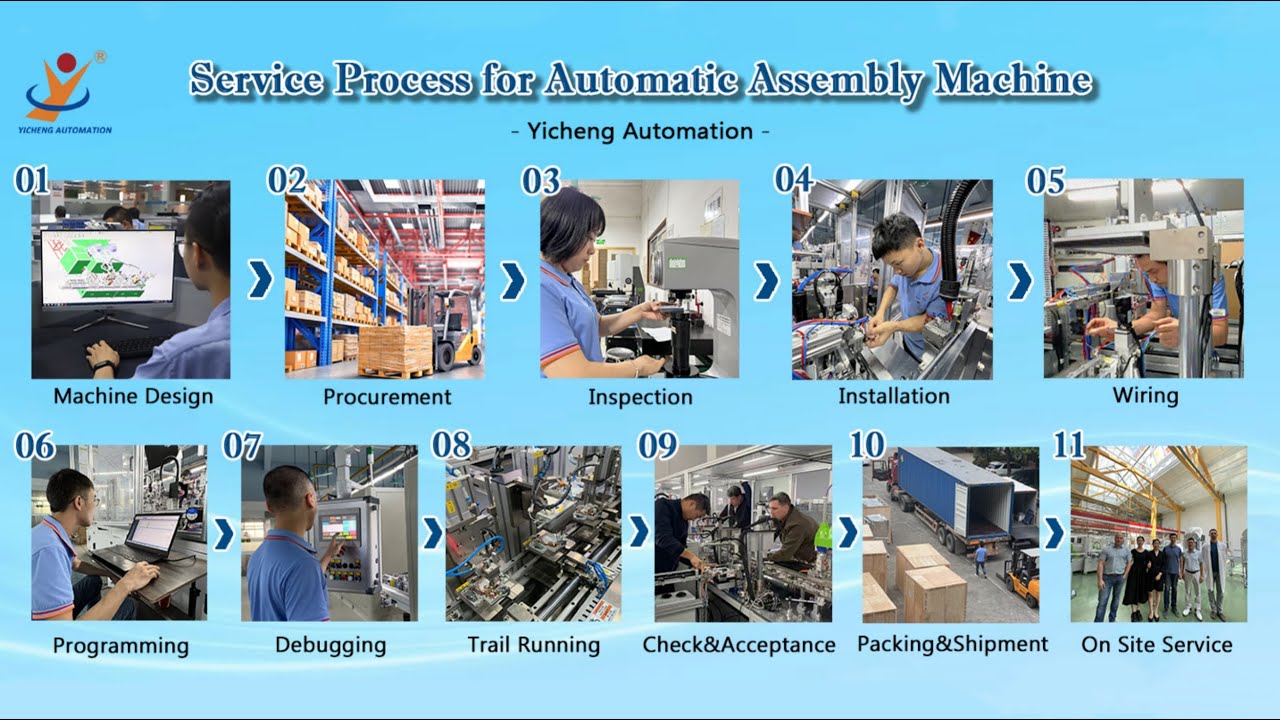 YICHENG AUTOMATION

Service Process for Automatic Assembly Machine

- Yicheng Automation -

01 Machine Design

02 Procurement

03 Inspection

04 Installation

05 Wiring

06 Programming

07 Debugging

08 Trail Running

09 Check&Acceptance

10 Packing&Shipment

11 On Site Service