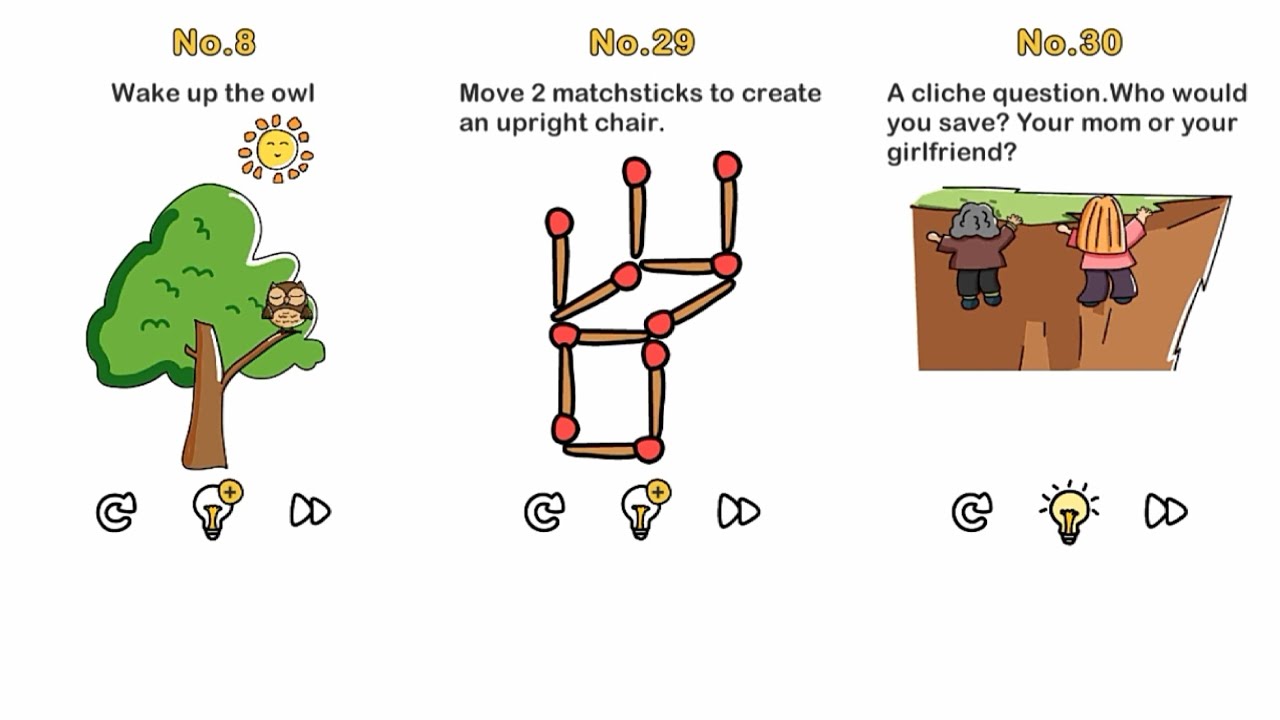 No.8

Wake up the owl

No.29

Move 2 matchsticks to create an upright chair.

No.30

A cliche question.Who would you save? Your mom or your girlfriend?