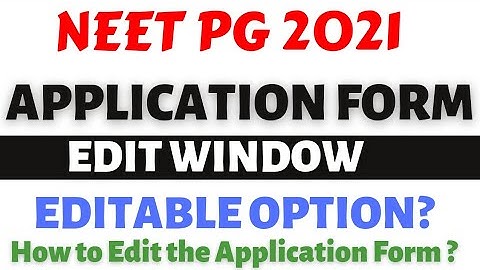 NEET PG 2021

APPLICATION FORM

EDIT WINDOW

EDITABLE OPTION?

How to Edit the Application Form ?