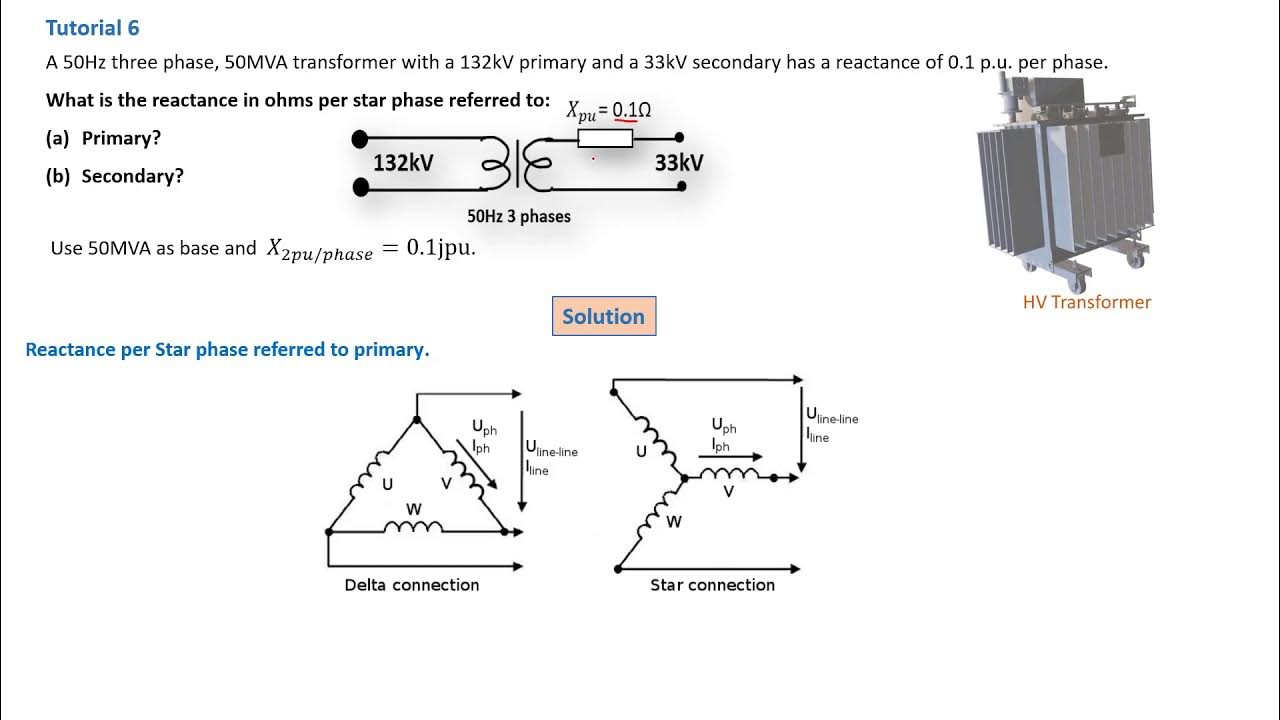 Tutorial 6

A 50Hz three phase, 50MVA transformer with a 132kV primary and a 33kV secondary has a reactance of 0.1 p.u. per phase.

What is the reactance in ohms per star phase referred to:

(a) Primary?

(b) Secondary?

$X_{pu} = 0.1\Omega$

132kV

33kV

50Hz 3 phases

Use 50MVA as base and $X_{2pu/phase} = 0.1\text{jpu}.$

HV Transformer

Solution

Reactance per Star phase referred to primary.

$U_{ph}$
$I_{ph}$
$U_{line\text{-}line}$
$I_{line}$
U
V
W

Delta connection

$U_{line\text{-}line}$
$I_{line}$
$U_{ph}$
$I_{ph}$
U
V
W

Star connection