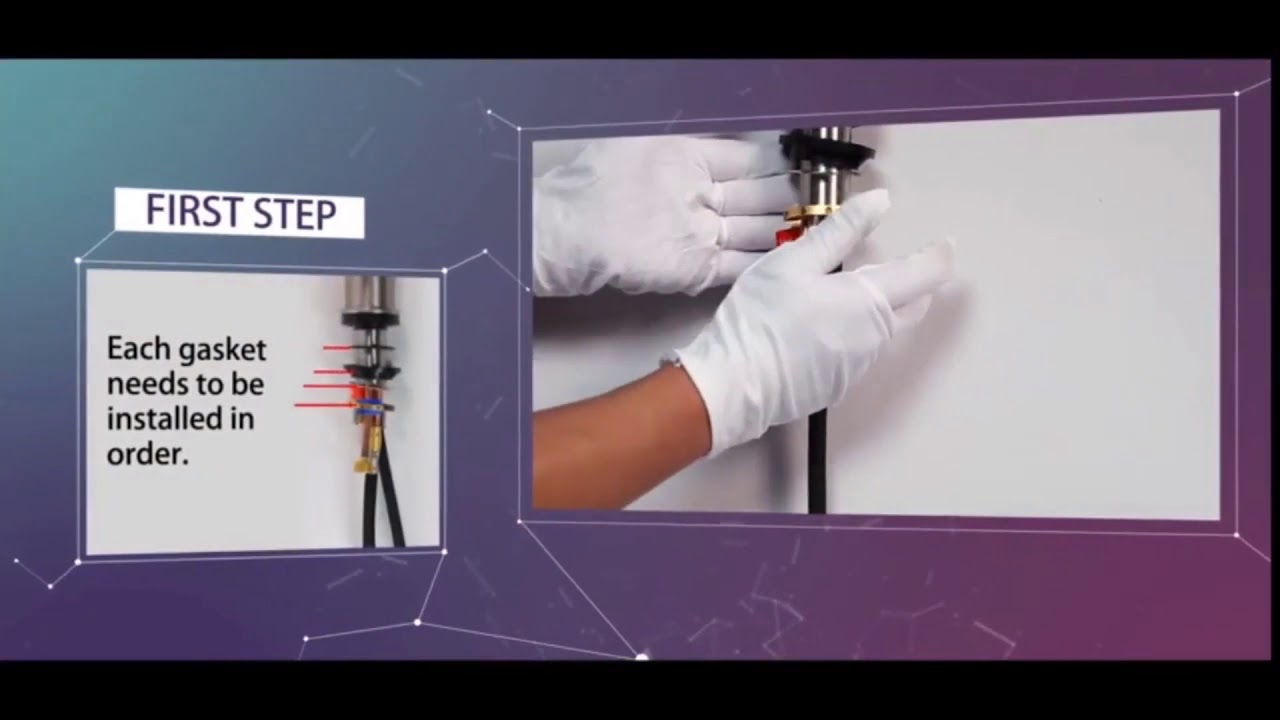 FIRST STEP

Each gasket needs to be installed in order.