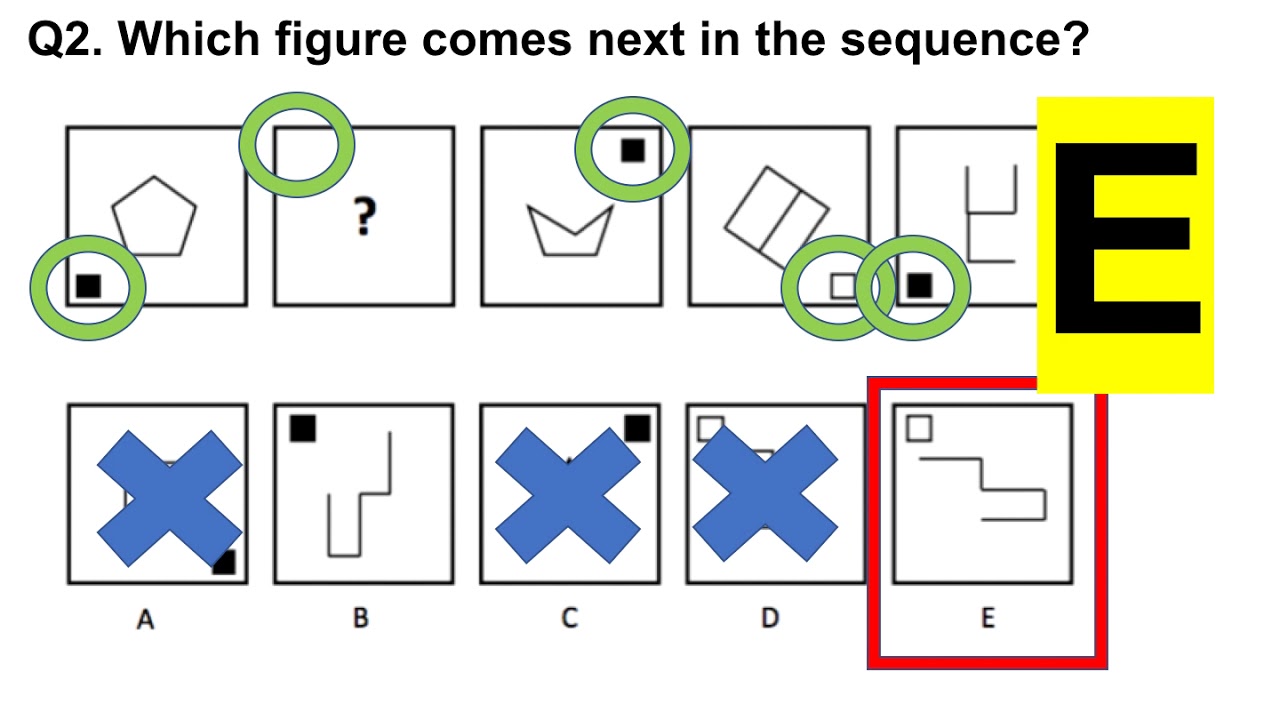 Q2. Which figure comes next in the sequence?

?

E

A B C D E