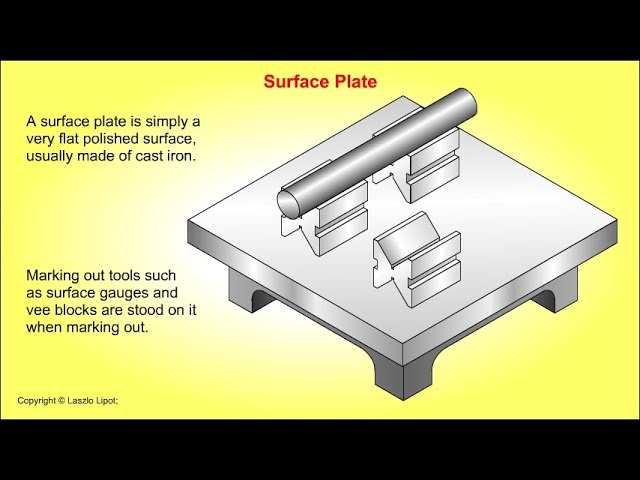 Surface Plate

A surface plate is simply a very flat polished surface, usually made of cast iron.

Marking out tools such as surface gauges and vee blocks are stood on it when marking out.

Copyright © Laszlo Lipot;