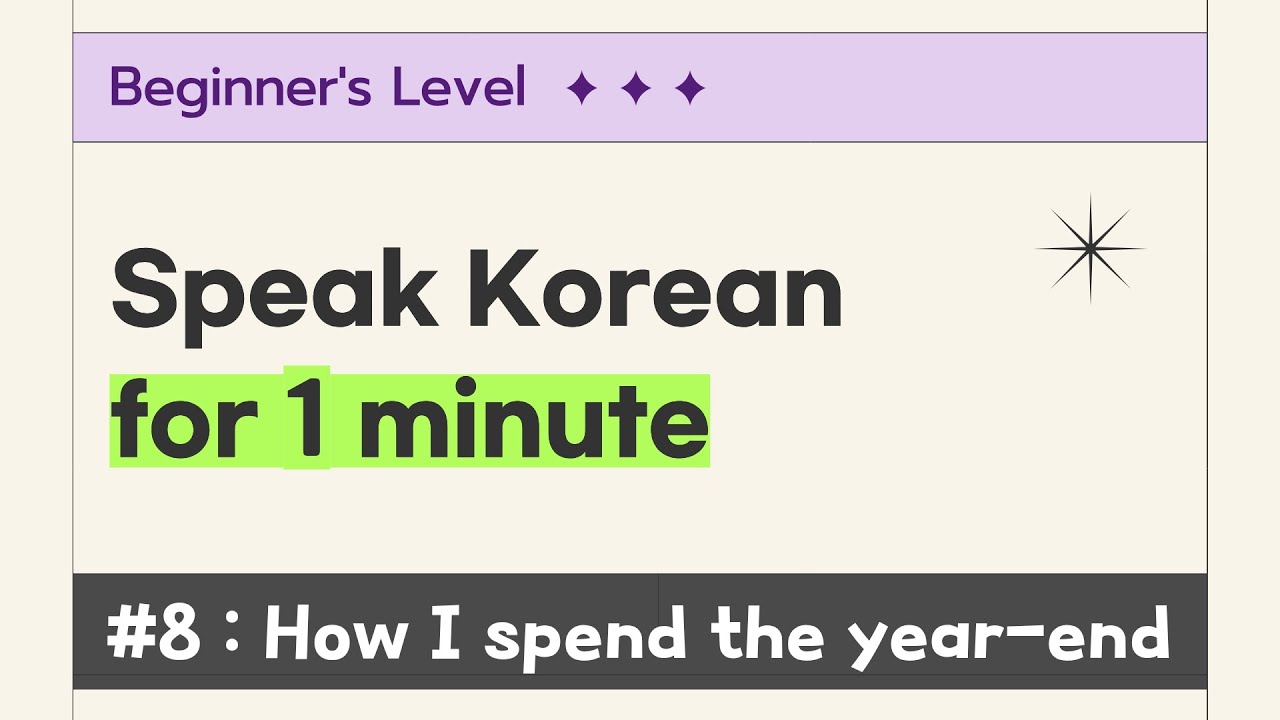 Beginner's Level ✦ ✦ ✦

Speak Korean
for 1 minute

#8 : How I spend the year-end