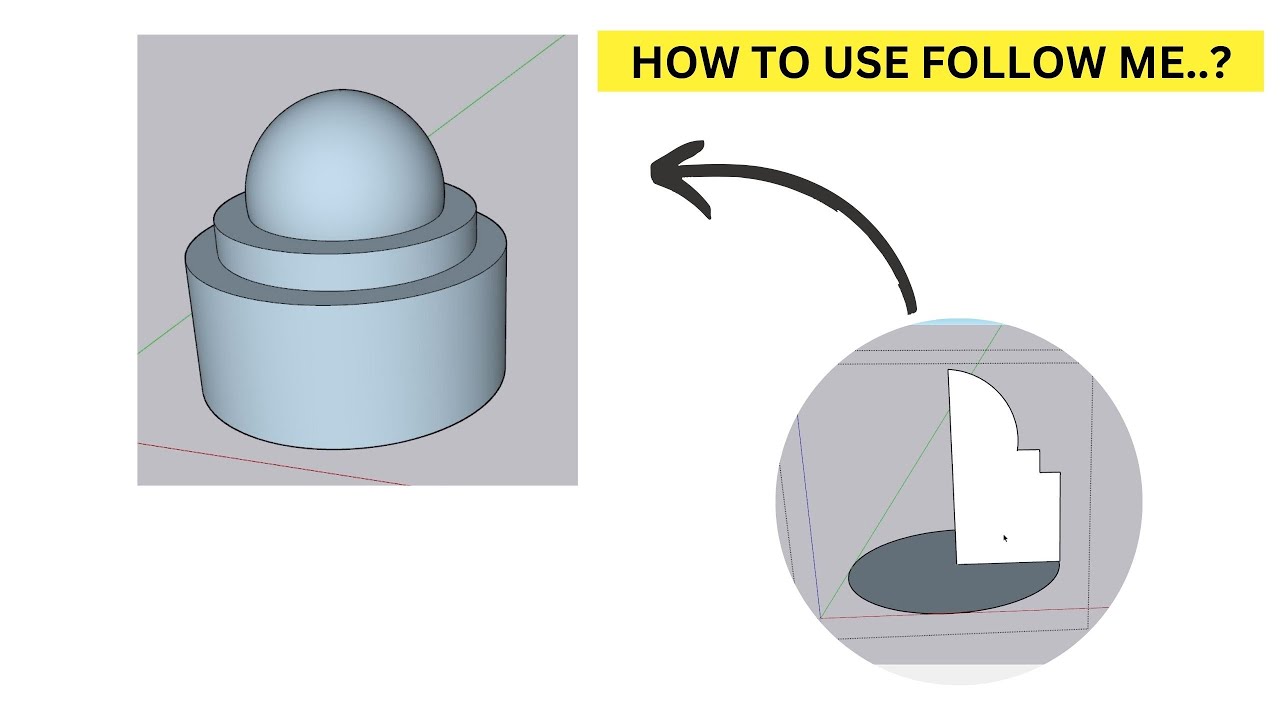 HOW TO USE FOLLOW ME..?