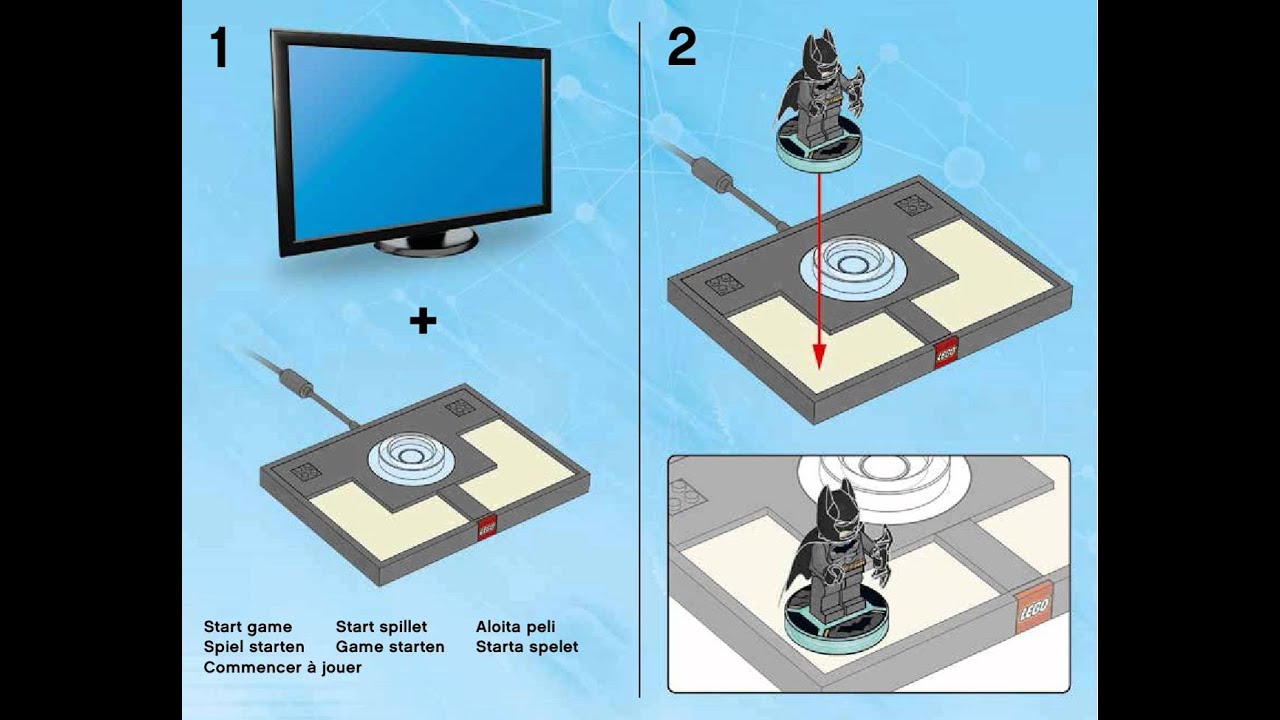 1

+

LEGO

Start game
Spiel starten
Commencer à jouer

Start spillet
Game starten

Aloita peli
Starta spelet

2

LEGO

LEGO