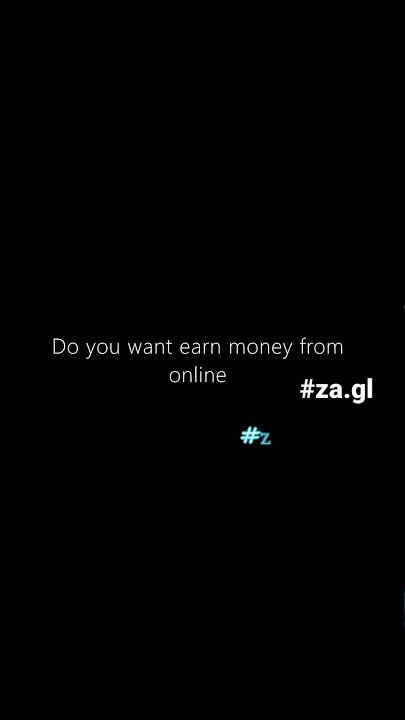 Do you want earn money from online

#za.gl

#z