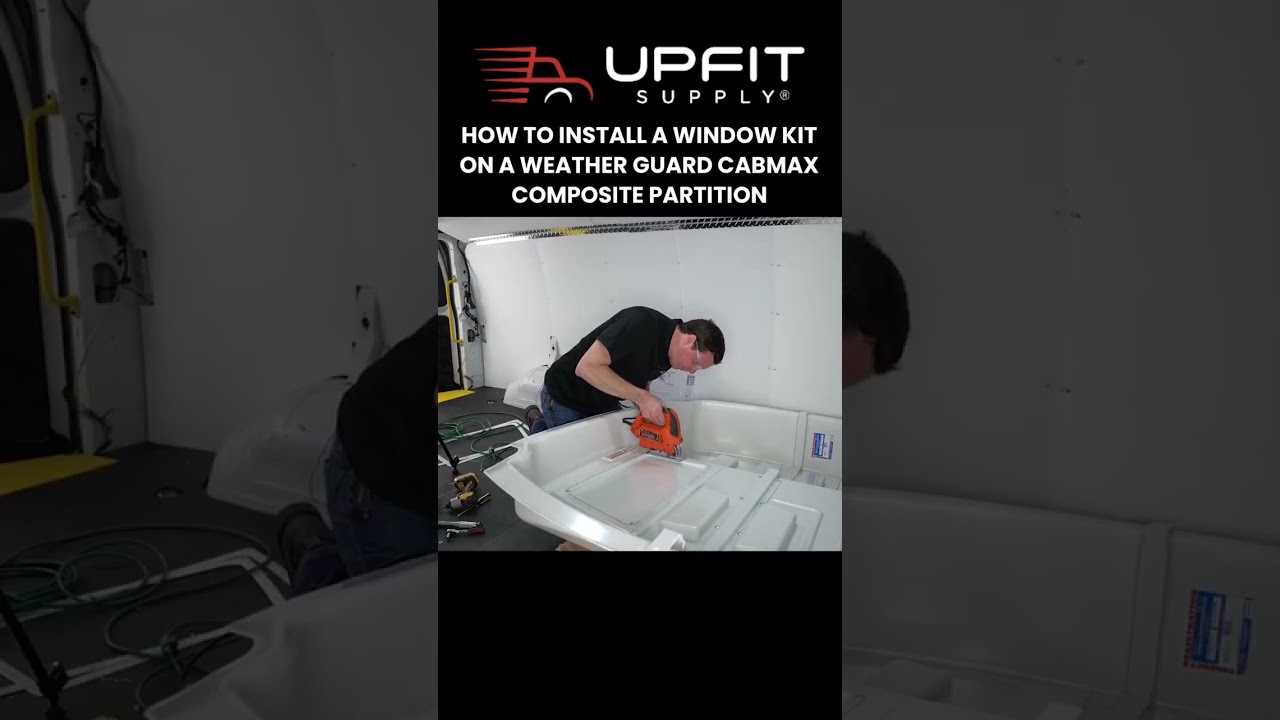 UPFIT SUPPLY®

HOW TO INSTALL A WINDOW KIT ON A WEATHER GUARD CABMAX COMPOSITE PARTITION