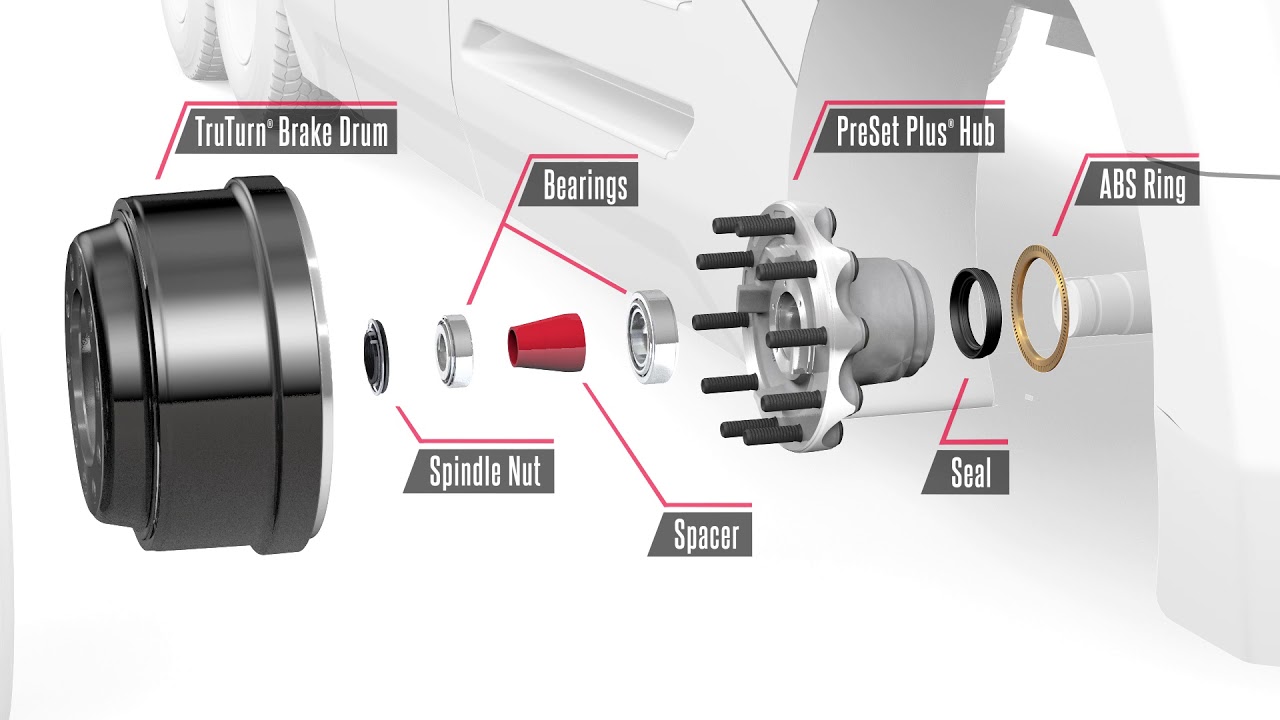 TruTurn® Brake Drum

Bearings

PreSet Plus® Hub

ABS Ring

Spindle Nut

Spacer

Seal