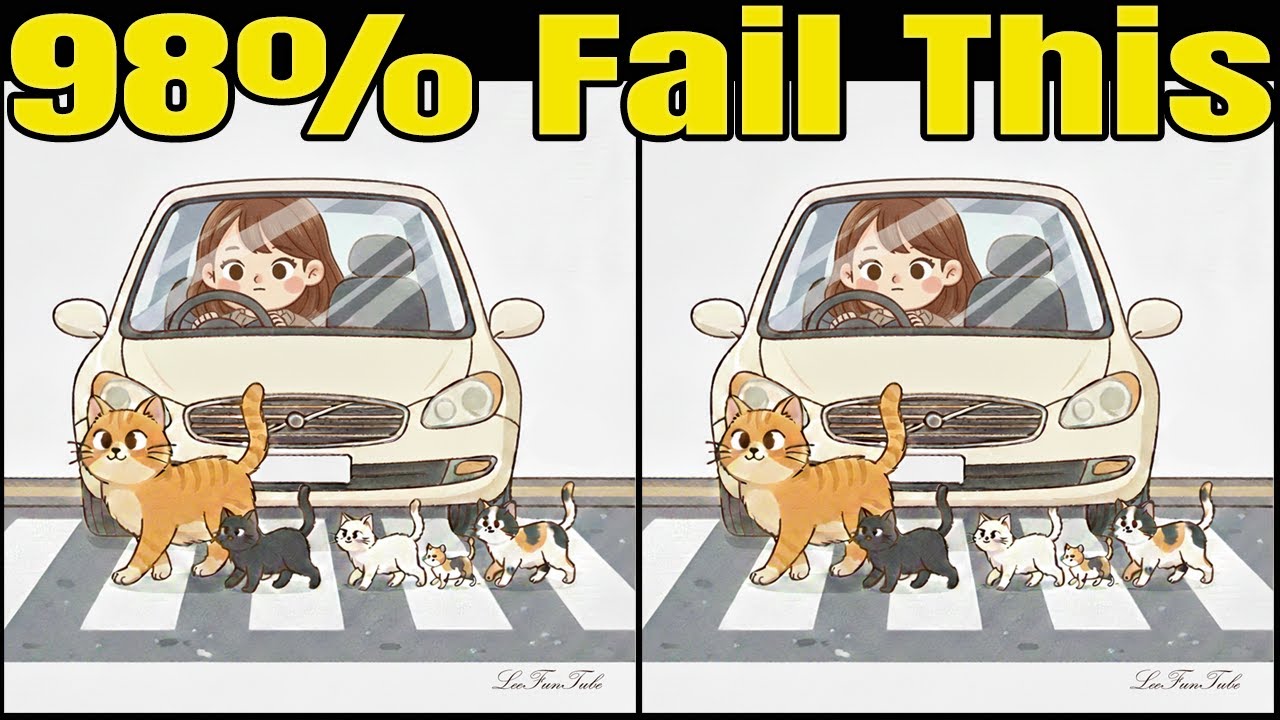 98% Fail This

LeeFunTube

LeeFunTube