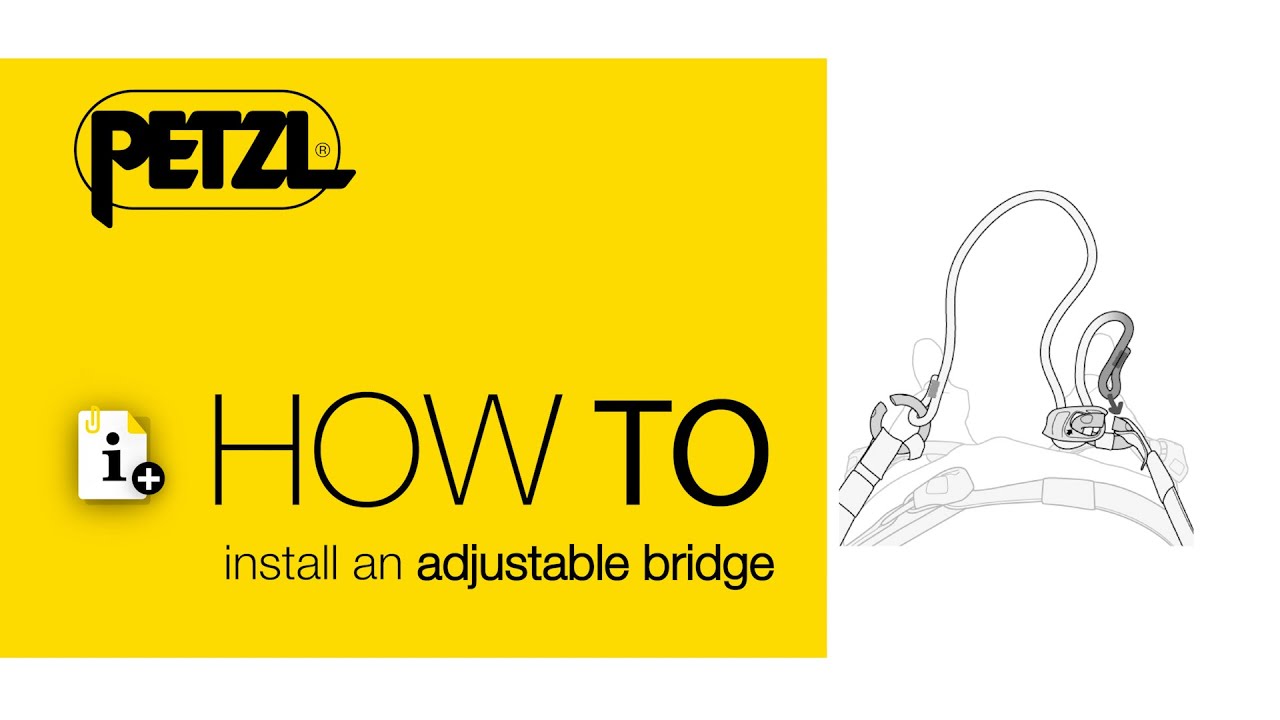 PETZL®

i+

HOW TO

install an adjustable bridge