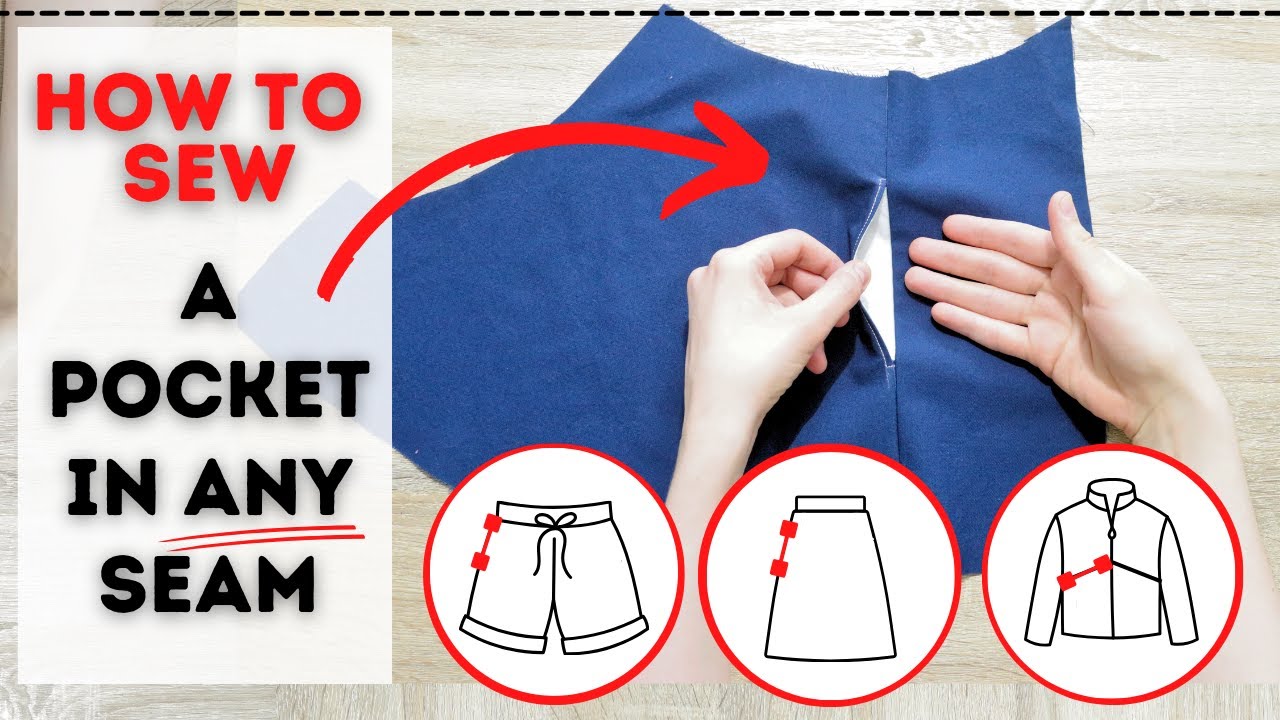 HOW TO SEW

A POCKET IN ANY SEAM