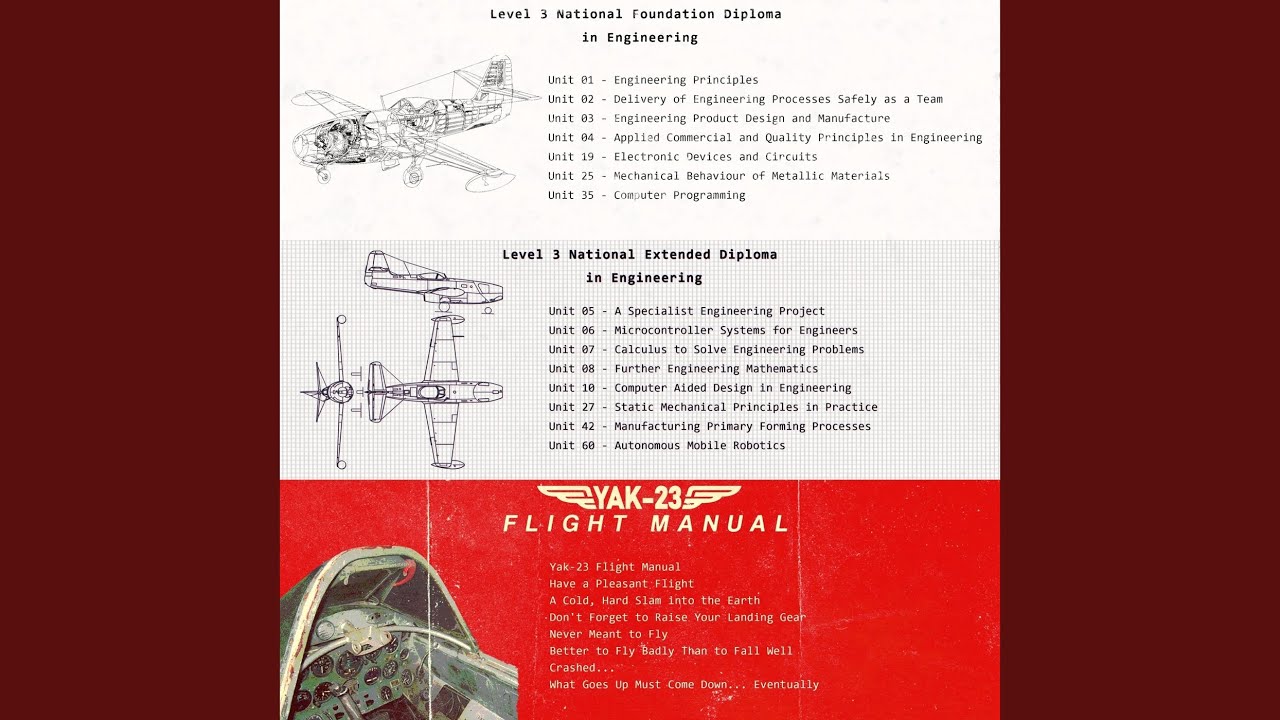 Level 3 National Foundation Diploma in Engineering

Unit 01 - Engineering Principles
Unit 02 - Delivery of Engineering Processes Safely as a Team
Unit 03 - Engineering Product Design and Manufacture
Unit 04 - Applied Commercial and Quality Principles in Engineering
Unit 19 - Electronic Devices and Circuits
Unit 25 - Mechanical Behaviour of Metallic Materials
Unit 35 - Computer Programming

Level 3 National Extended Diploma in Engineering

Unit 05 - A Specialist Engineering Project
Unit 06 - Microcontroller Systems for Engineers
Unit 07 - Calculus to Solve Engineering Problems
Unit 08 - Further Engineering Mathematics
Unit 10 - Computer Aided Design in Engineering
Unit 27 - Static Mechanical Principles in Practice
Unit 42 - Manufacturing Primary Forming Processes
Unit 60 - Autonomous Mobile Robotics

YAK-23
FLIGHT MANUAL

Yak-23 Flight Manual
Have a Pleasant Flight
A Cold, Hard Slam into the Earth
Don't Forget to Raise Your Landing Gear
Never Meant to Fly
Better to Fly Badly Than to Fall Well
Crashed...
What Goes Up Must Come Down... Eventually