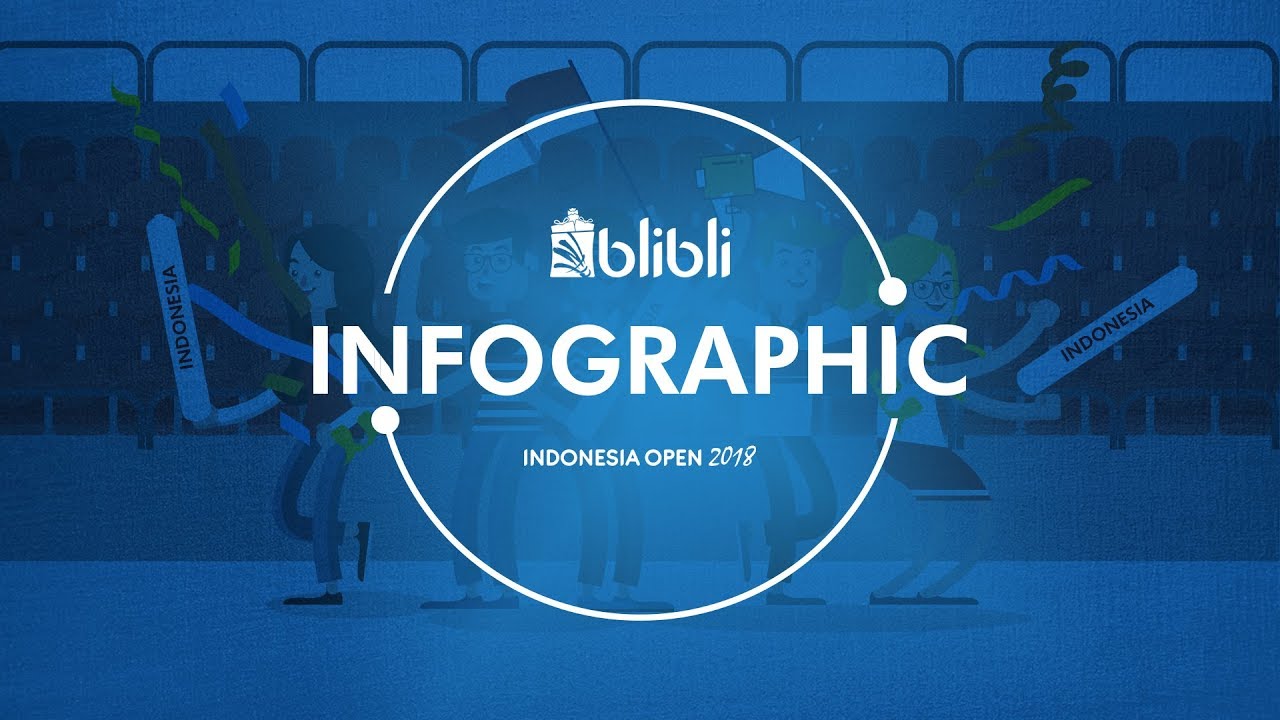 INDONESIA

blibli

INFOGRAPHIC

INDONESIA OPEN 2018

INDONESIA