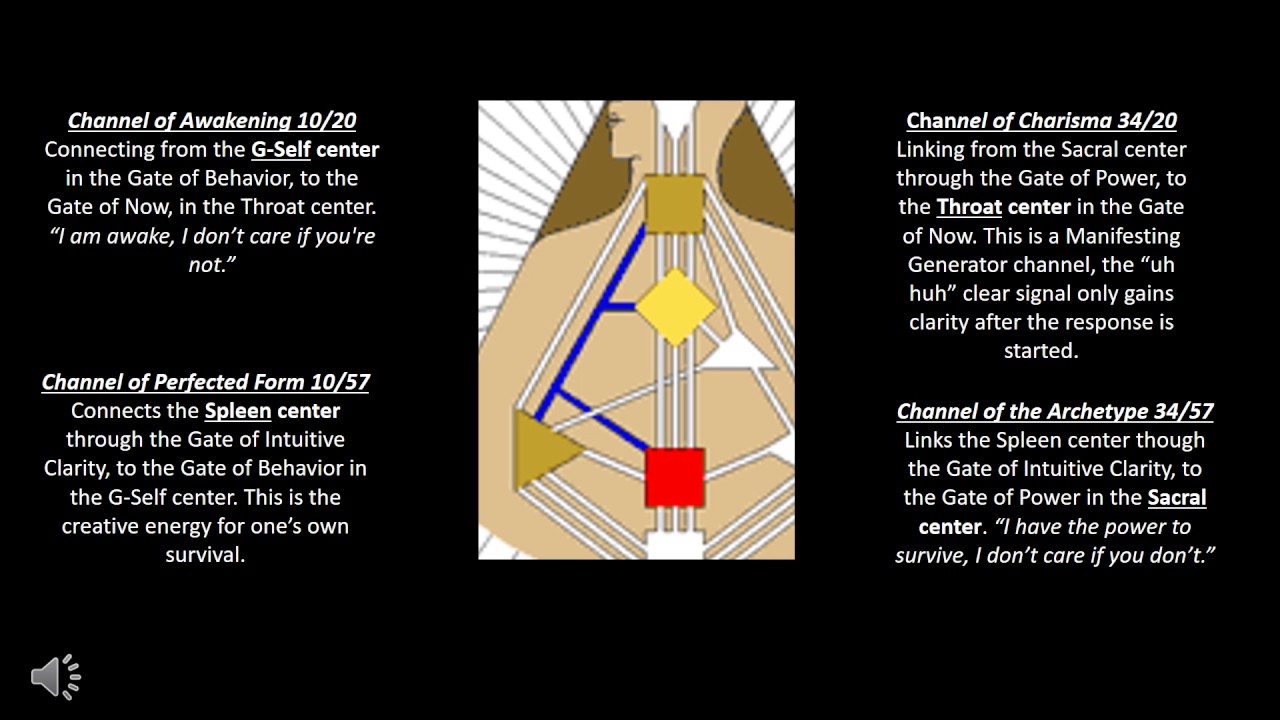 Channel of Awakening 10/20
Connecting from the G-Self center in the Gate of Behavior, to the Gate of Now, in the Throat center. “I am awake, I don’t care if you're not.”

Channel of Perfected Form 10/57
Connects the Spleen center through the Gate of Intuitive Clarity, to the Gate of Behavior in the G-Self center. This is the creative energy for one’s own survival.

Channel of Charisma 34/20
Linking from the Sacral center through the Gate of Power, to the Throat center in the Gate of Now. This is a Manifesting Generator channel, the “uh huh” clear signal only gains clarity after the response is started.

Channel of the Archetype 34/57
Links the Spleen center though the Gate of Intuitive Clarity, to the Gate of Power in the Sacral center. “I have the power to survive, I don’t care if you don’t.”