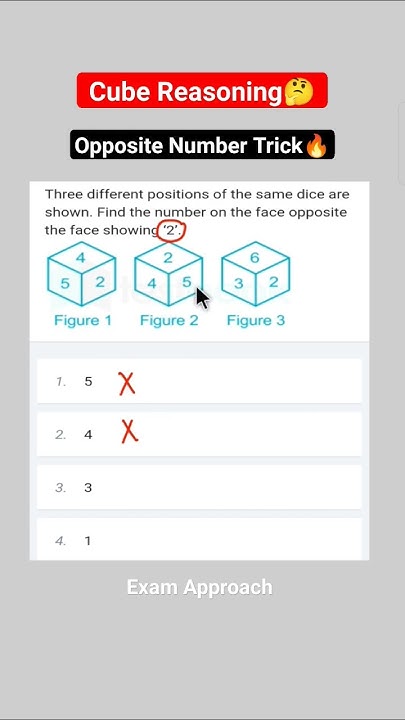 Cube Reasoning🤔

Opposite Number Trick🔥

Three different positions of the same dice are shown. Find the number on the face opposite the face showing '2'.

4
5 2
Figure 1

2
4 5
Figure 2

6
3 2
Figure 3

1. 5 X

2. 4 X

3. 3

4. 1

Exam Approach