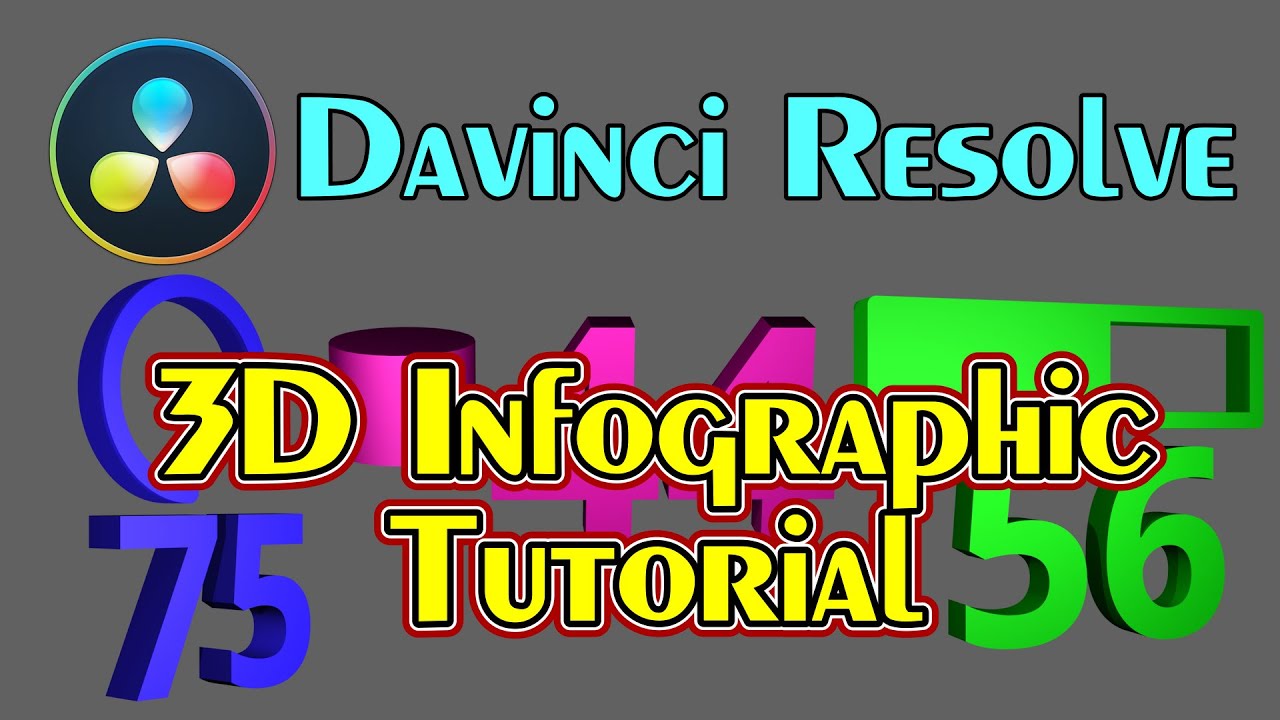 Davinci Resolve

3D Infographic Tutorial

75

44

56