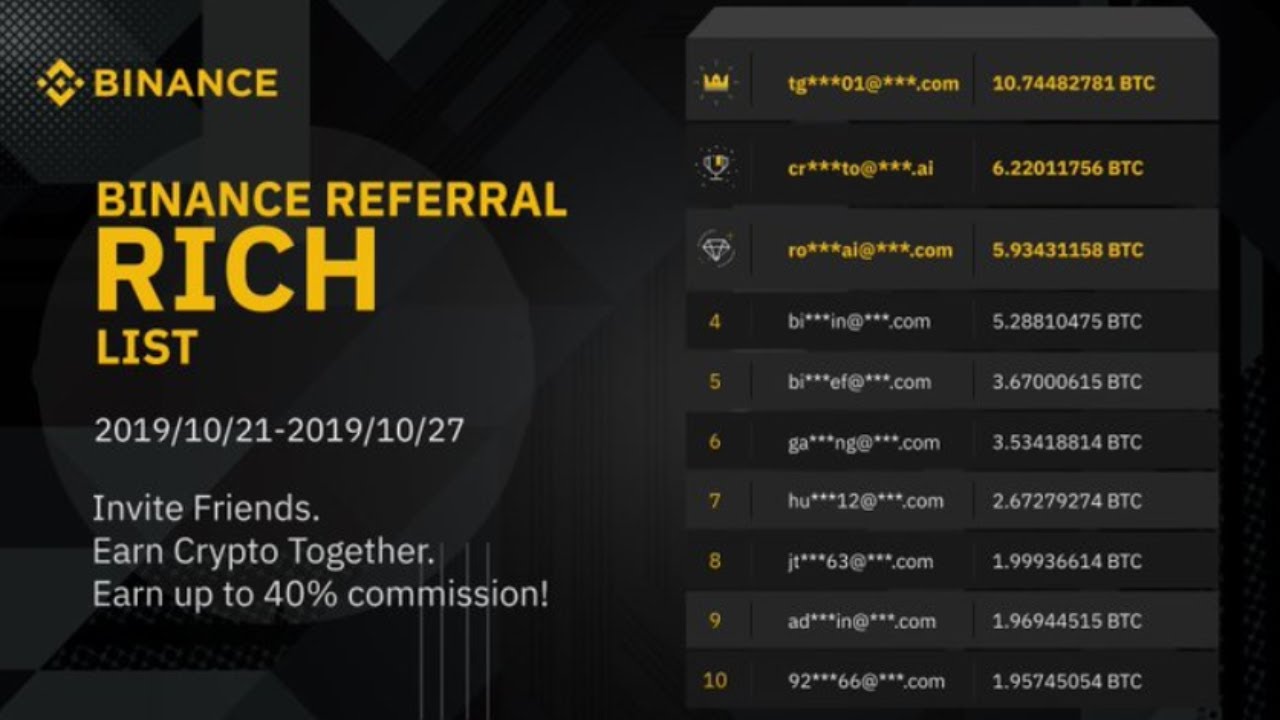 BINANCE

BINANCE REFERRAL
RICH
LIST

2019/10/21-2019/10/27

Invite Friends.
Earn Crypto Together.
Earn up to 40% commission!

|  | tg***01@***.com | 10.74482781 BTC |
|---|---|---|
|  | cr***to@***.ai | 6.22011756 BTC |
|  | ro***ai@***.com | 5.93431158 BTC |
| 4 | bi***in@***.com | 5.28810475 BTC |
| 5 | bi***ef@***.com | 3.67000615 BTC |
| 6 | ga***ng@***.com | 3.53418814 BTC |
| 7 | hu***12@***.com | 2.67279274 BTC |
| 8 | jt***63@***.com | 1.99936614 BTC |
| 9 | ad***in@***.com | 1.96944515 BTC |
| 10 | 92***66@***.com | 1.95745054 BTC |