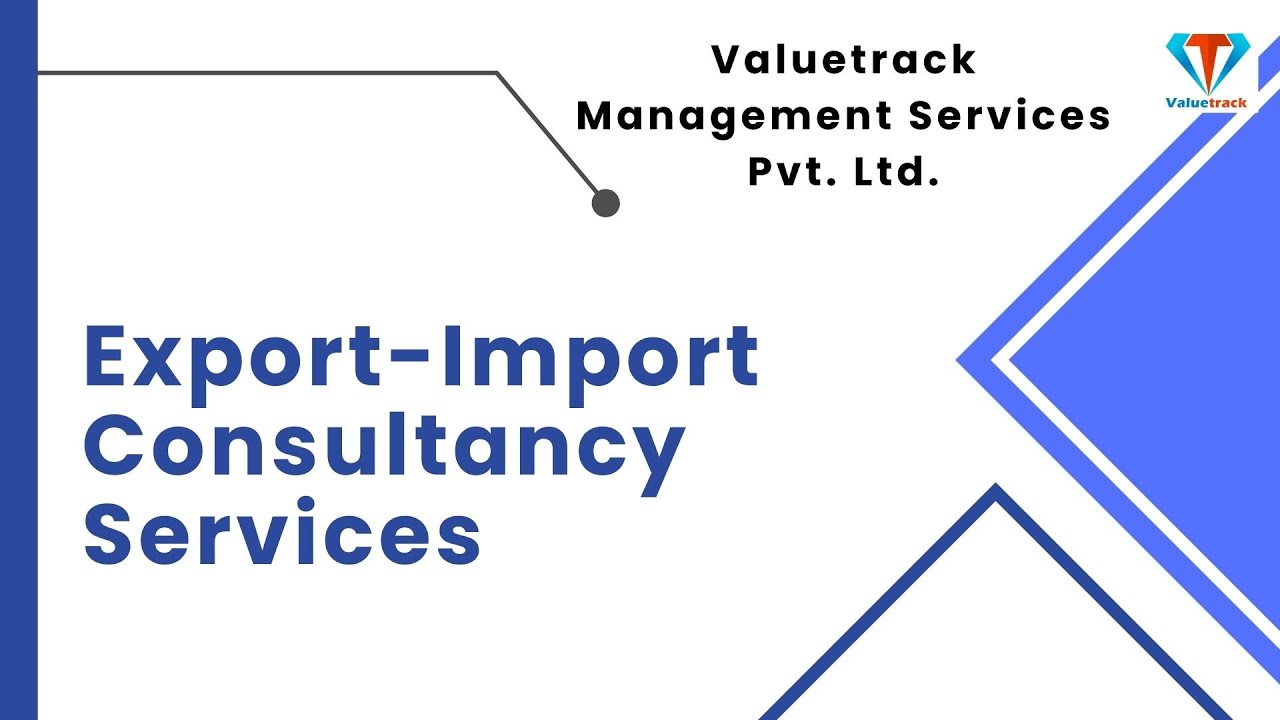 Valuetrack
Management Services
Pvt. Ltd.

Valuetrack

Export-Import
Consultancy
Services