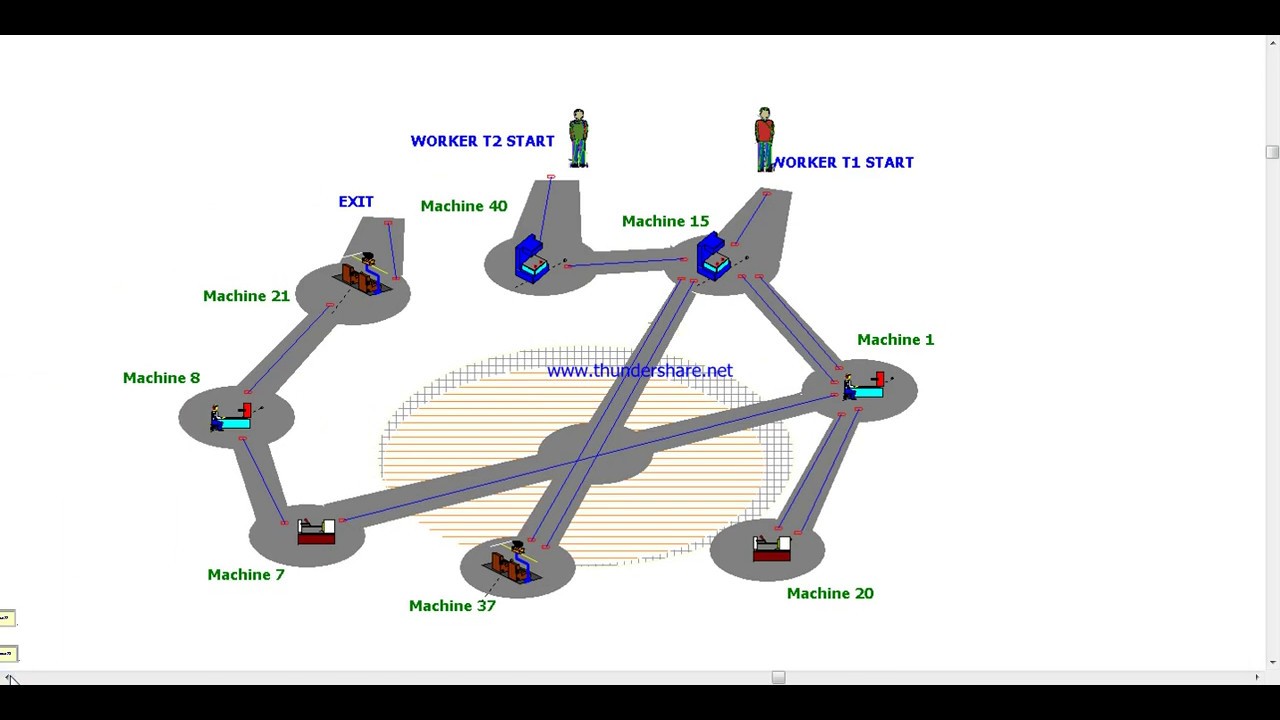 WORKER T2 START

WORKER T1 START

EXIT

Machine 40

Machine 15

Machine 21

Machine 1

Machine 8

www.thundershare.net

Machine 7

Machine 37

Machine 20