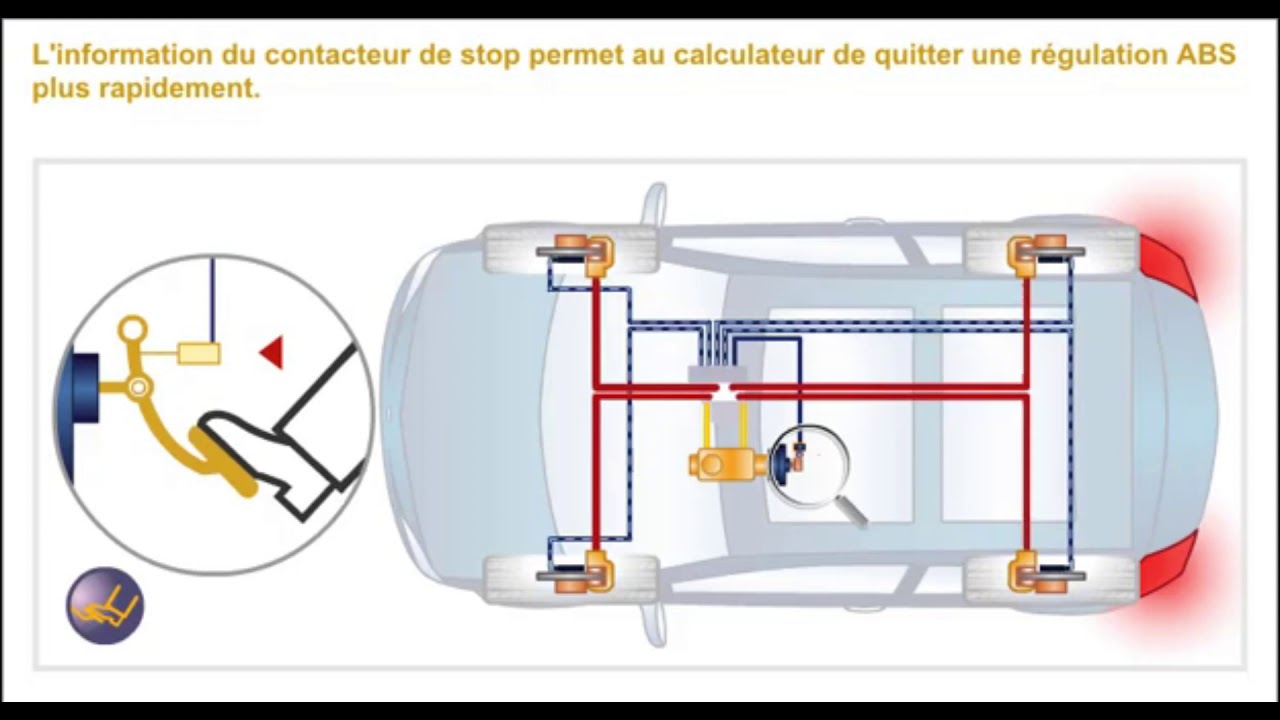 L'information du contacteur de stop permet au calculateur de quitter une régulation ABS plus rapidement.