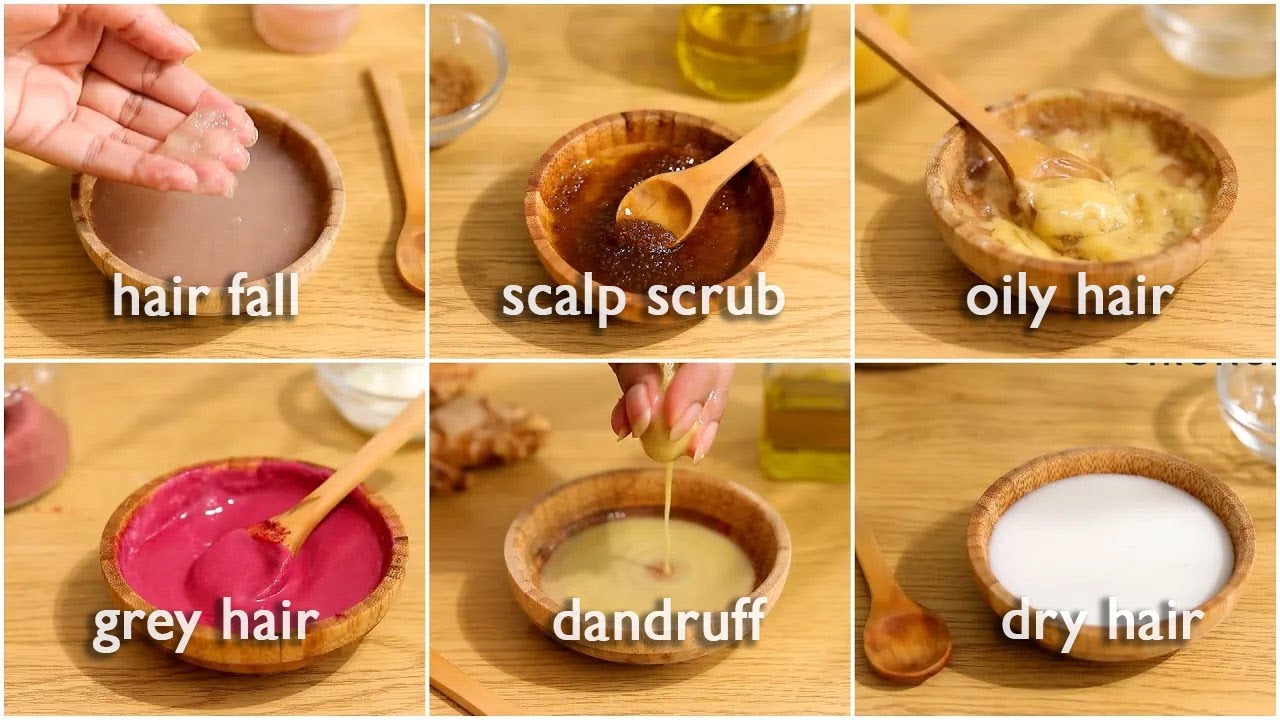 hair fall

scalp scrub

oily hair

grey hair

dandruff

dry hair