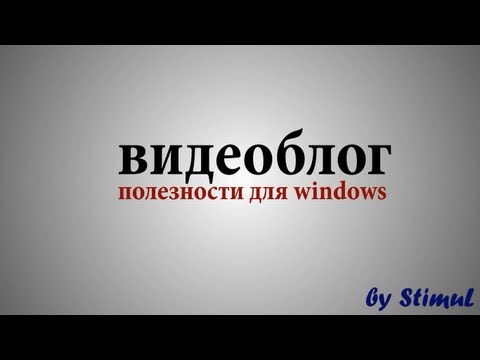 видеоблог
полезности для windows

by StimuL