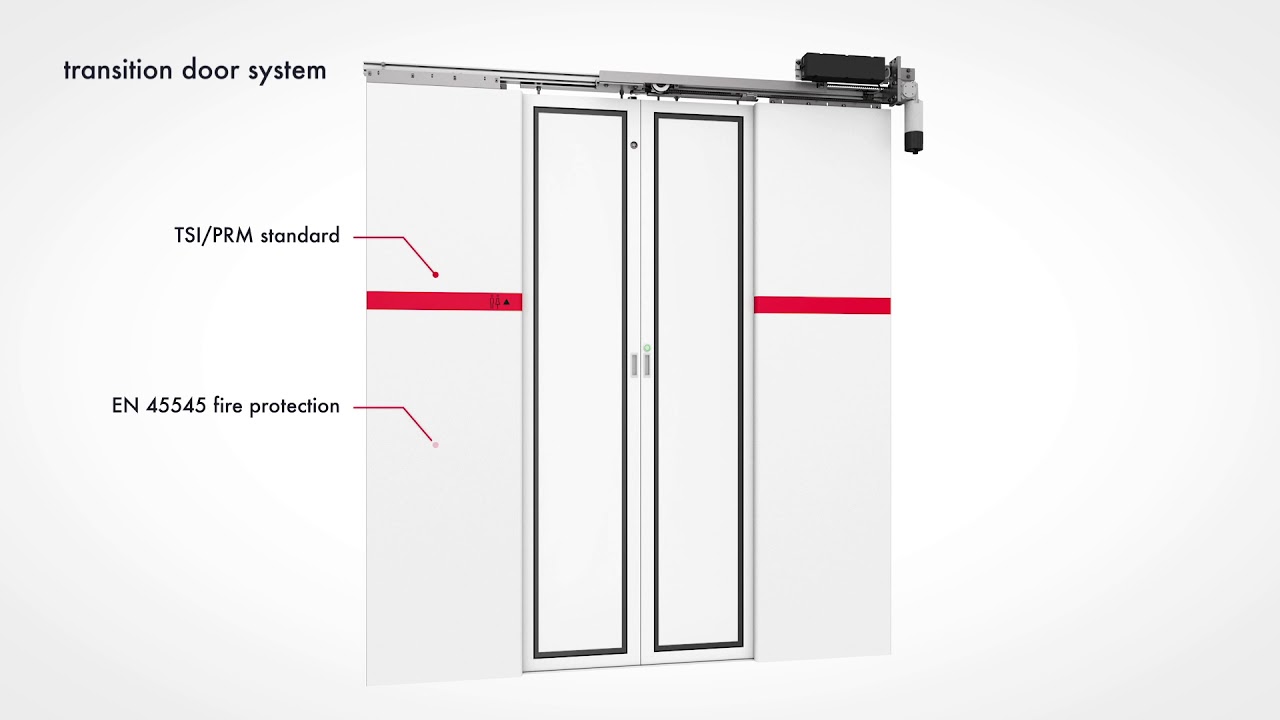 transition door system

TSI/PRM standard

EN 45545 fire protection