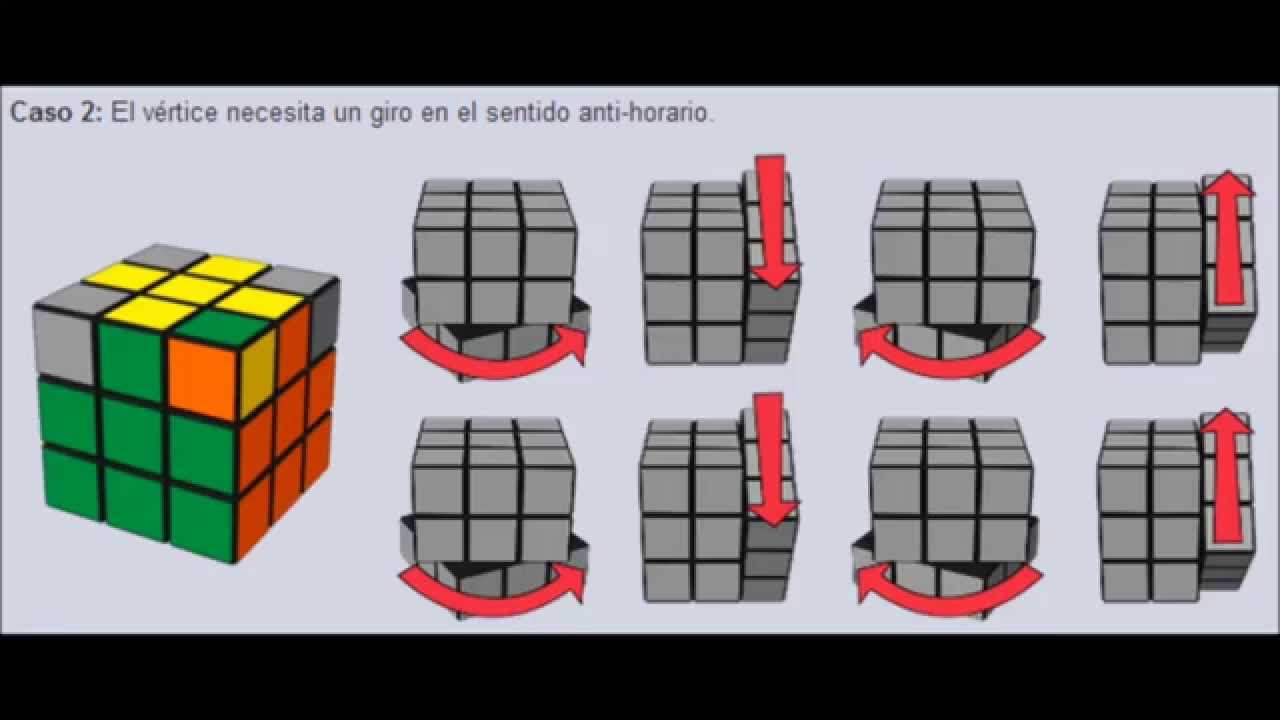 Caso 2: El vértice necesita un giro en el sentido anti-horario.