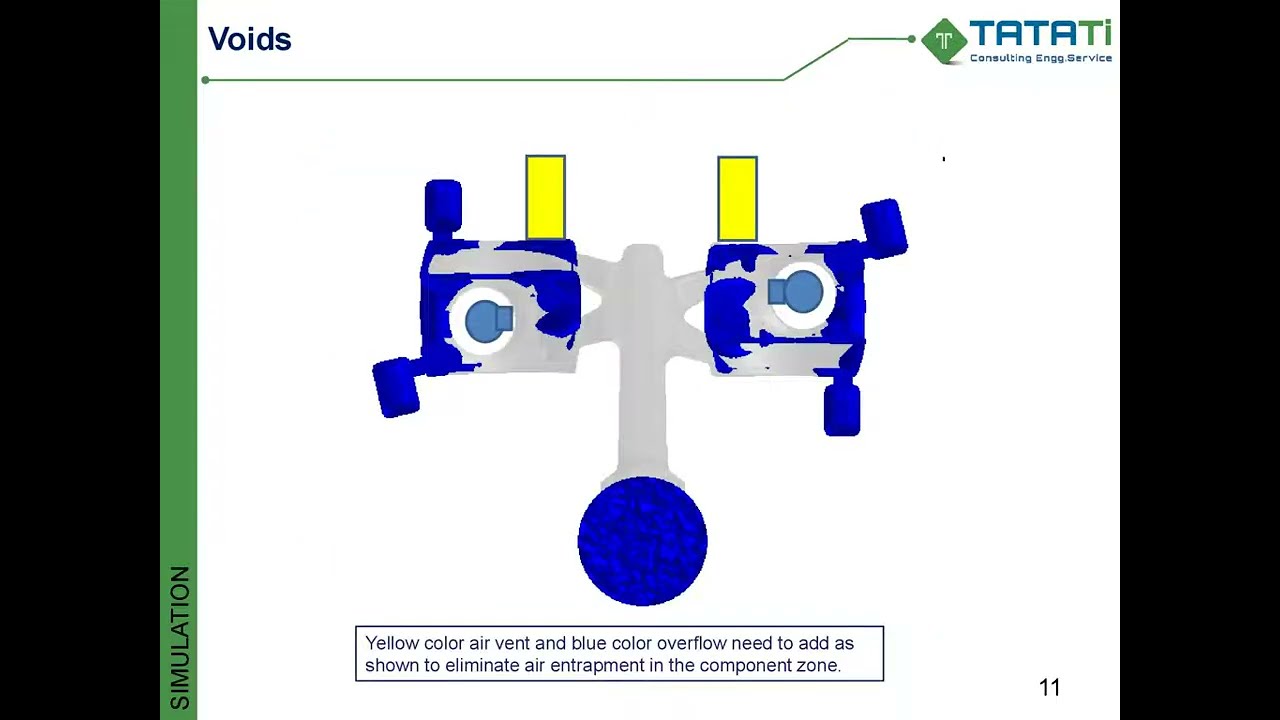 Voids

TATATi
Consulting Engg.Service

Yellow color air vent and blue color overflow need to add as shown to eliminate air entrapment in the component zone.

SIMULATION

11