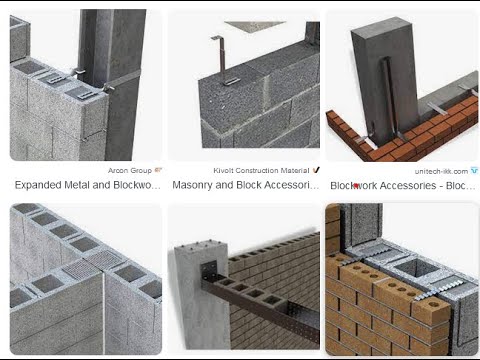 Arcon Group
Expanded Metal and Blockwo...

Kivolt Construction Material
Masonry and Block Accessori...

unitech-ikk.com
Blockwork Accessories - Bloc...