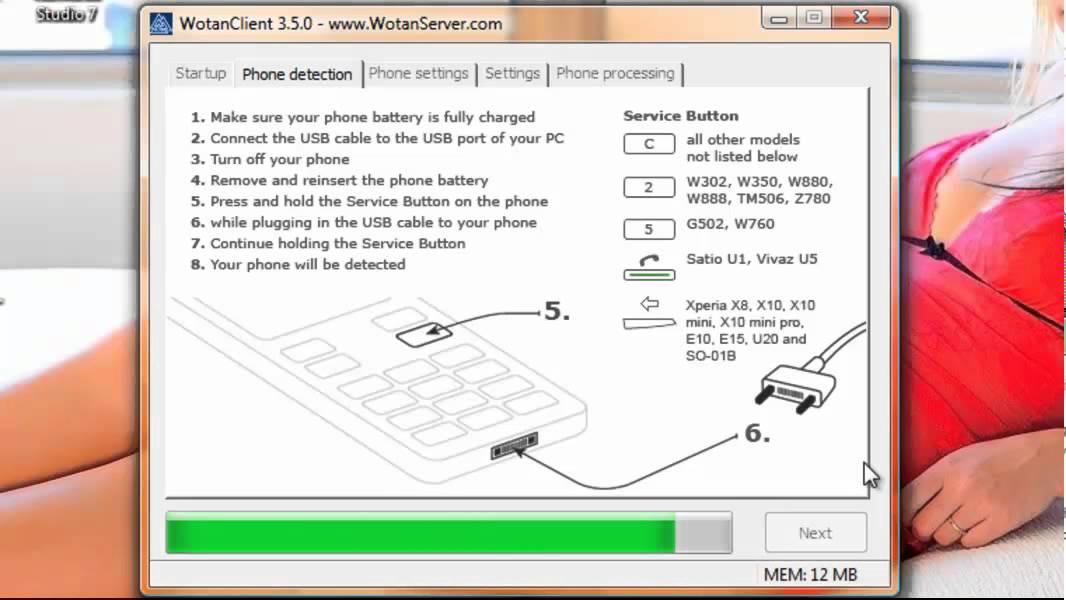 Studio 7

WotanClient 3.5.0 - www.WotanServer.com

Startup | Phone detection | Phone settings | Settings | Phone processing

1. Make sure your phone battery is fully charged
2. Connect the USB cable to the USB port of your PC
3. Turn off your phone
4. Remove and reinsert the phone battery
5. Press and hold the Service Button on the phone
6. while plugging in the USB cable to your phone
7. Continue holding the Service Button
8. Your phone will be detected

Service Button

C all other models not listed below

2 W302, W350, W880, W888, TM506, Z780

5 G502, W760

Satio U1, Vivaz U5

Xperia X8, X10, X10 mini, X10 mini pro, E10, E15, U20 and SO-01B

5.

6.

Next

MEM: 12 MB