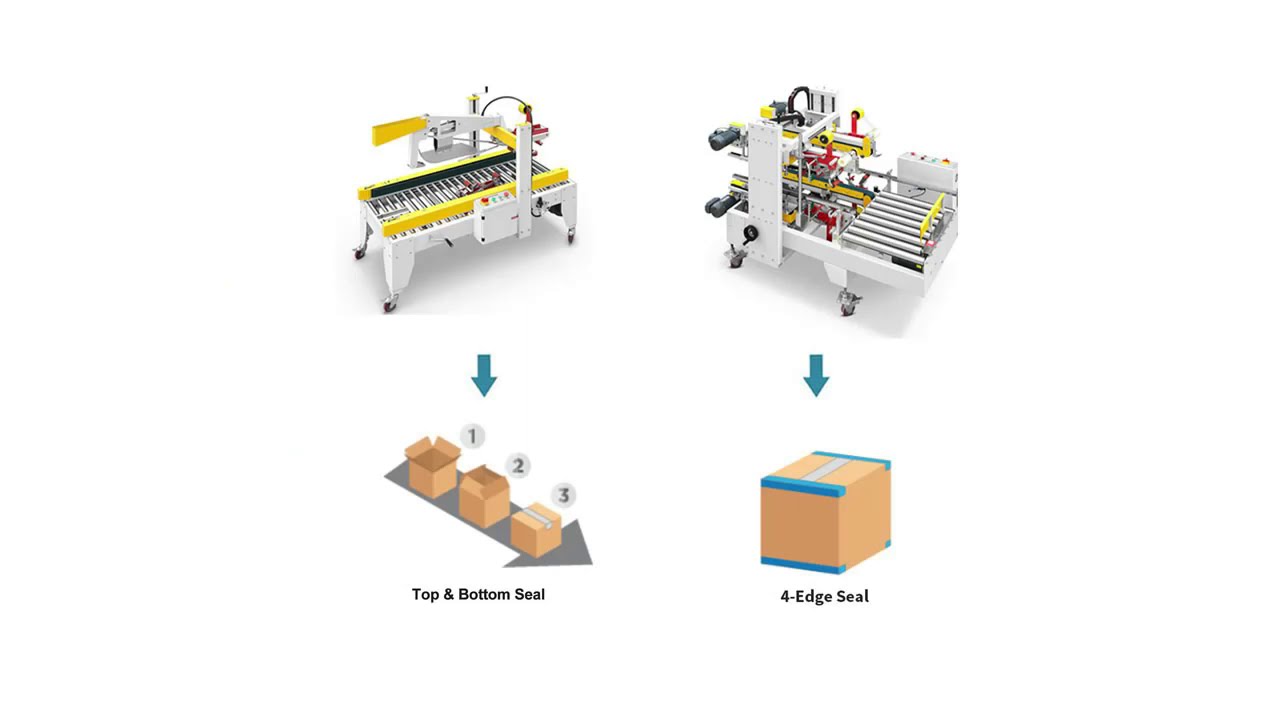 1
2
3

Top & Bottom Seal

4-Edge Seal