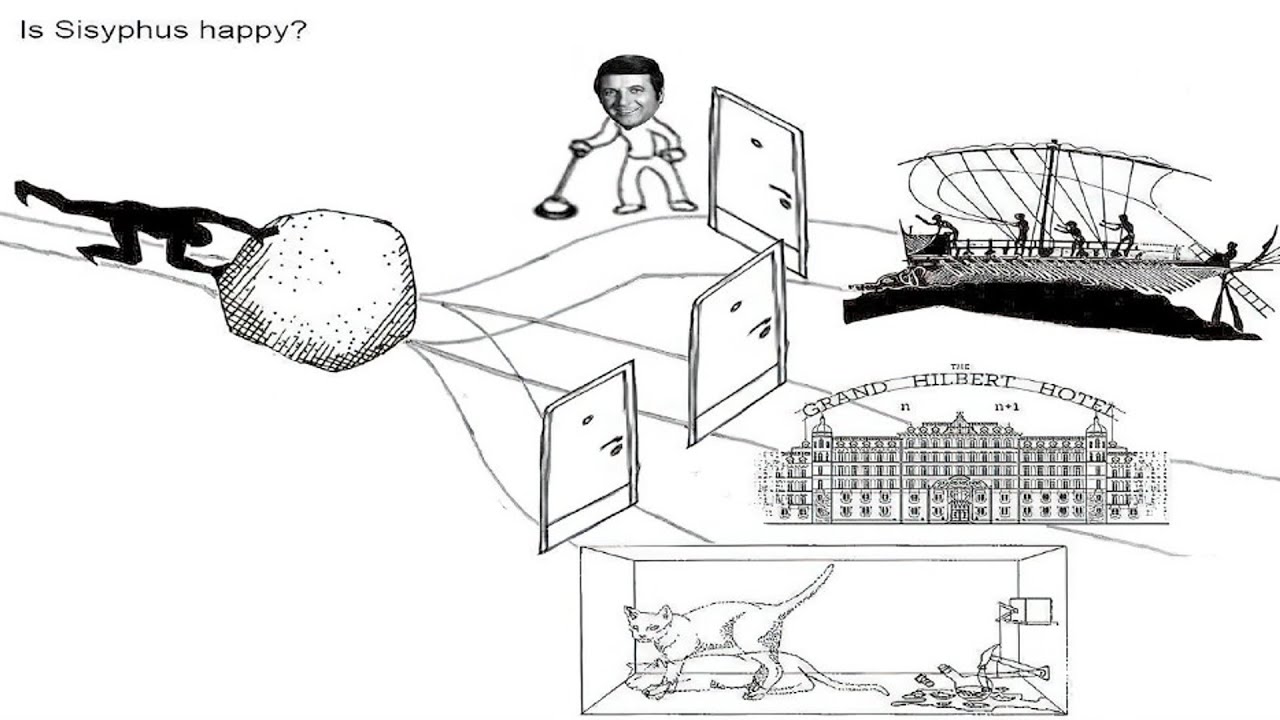 Is Sisyphus happy?

THE
GRAND HILBERT HOTEL
n n+1