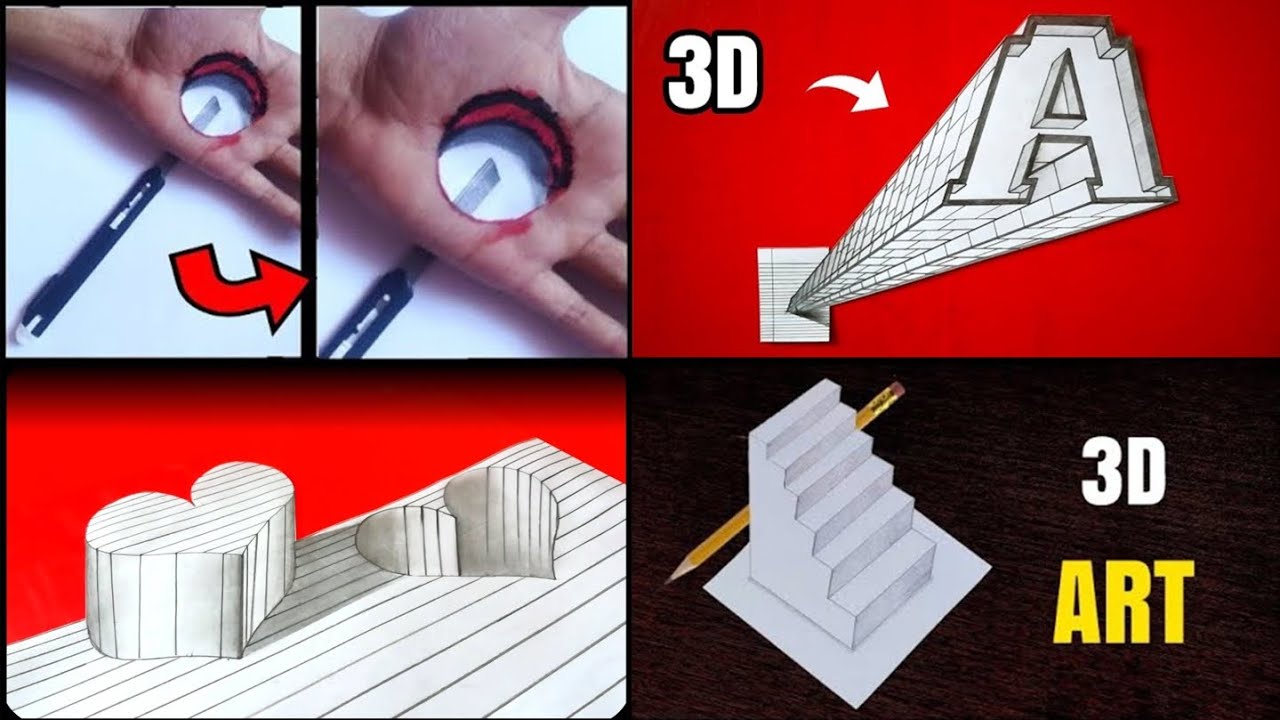 3D

A

3D

ART