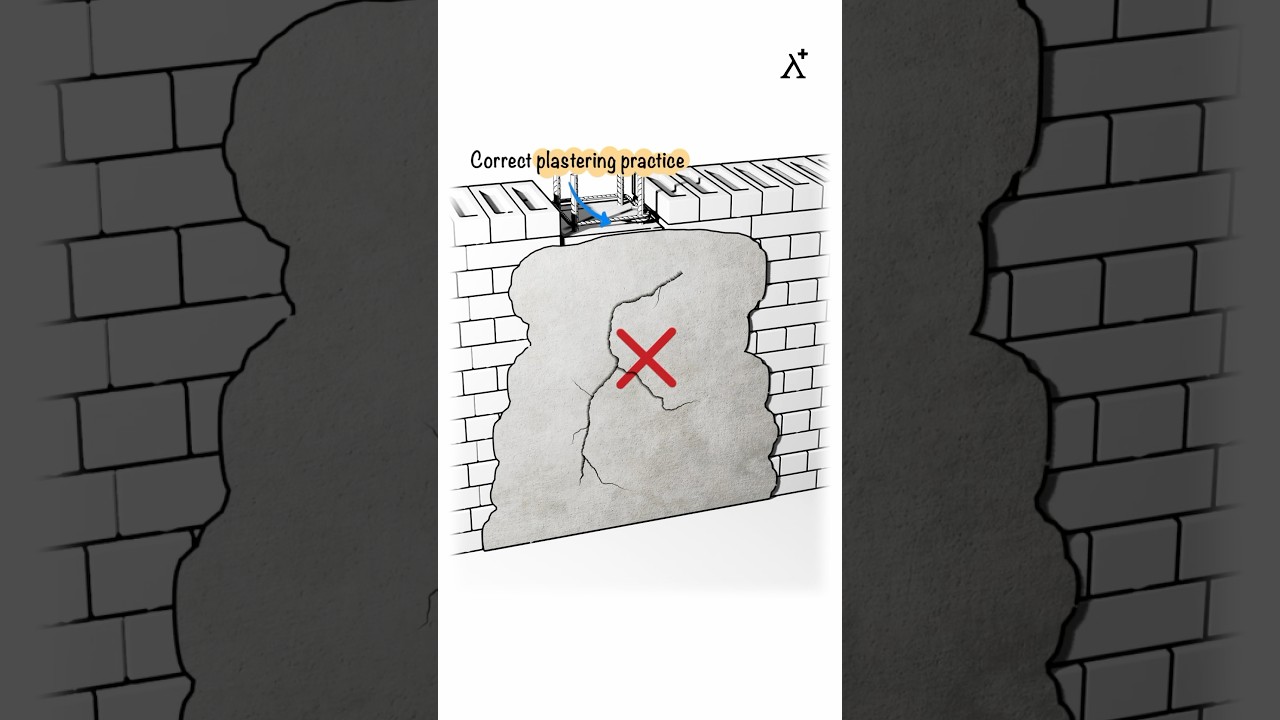 $\lambda^+$

Correct plastering practice