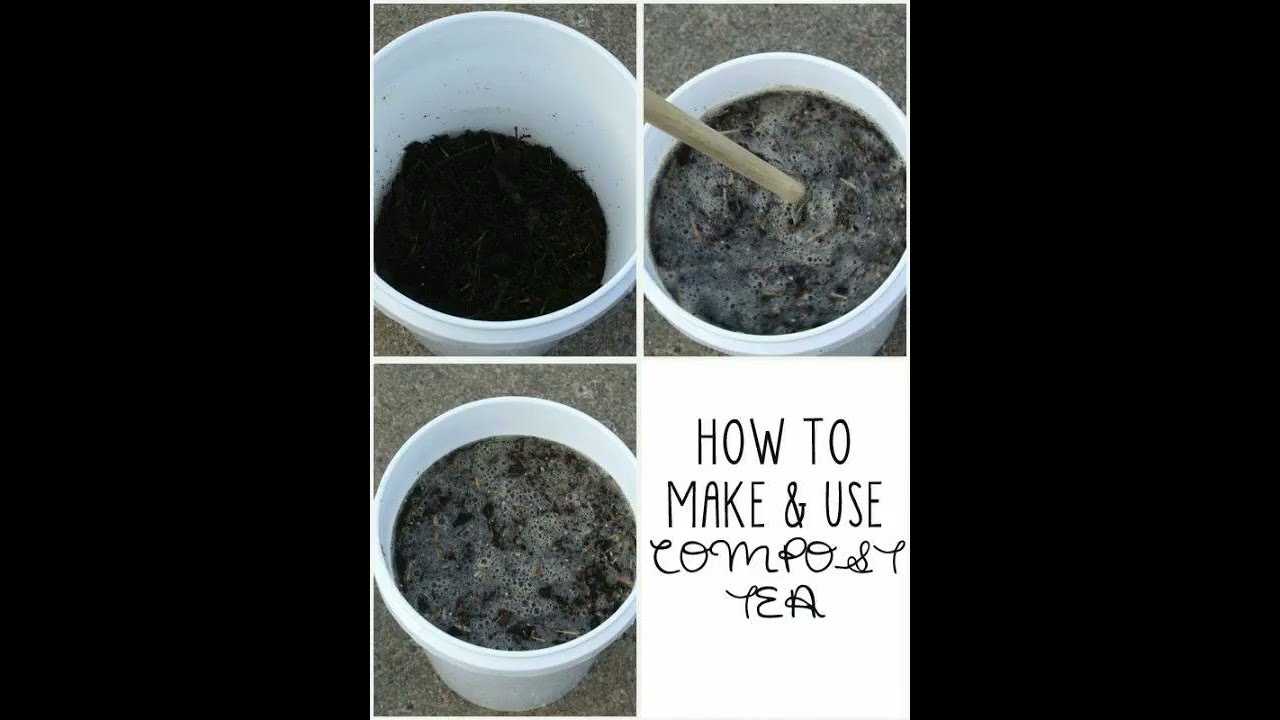 HOW TO
MAKE & USE
COMPOST
TEA