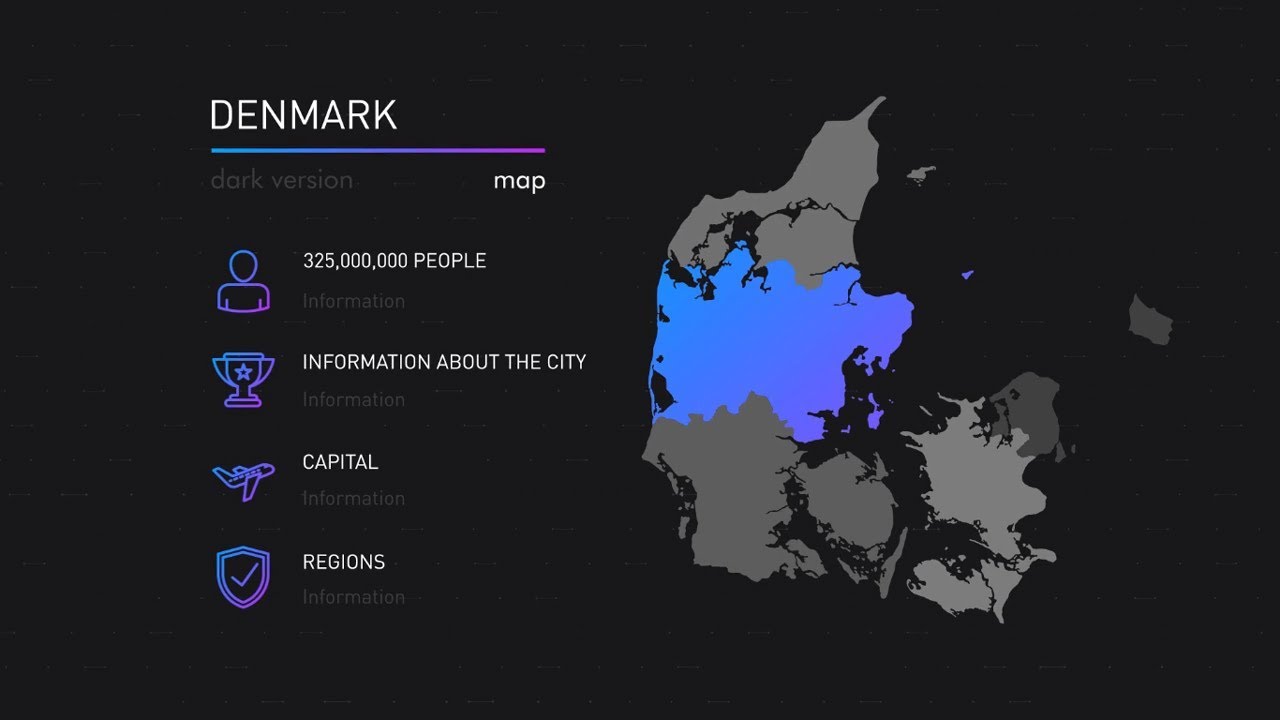 DENMARK

dark version map

325,000,000 PEOPLE
Information

INFORMATION ABOUT THE CITY
Information

CAPITAL
Information

REGIONS
Information