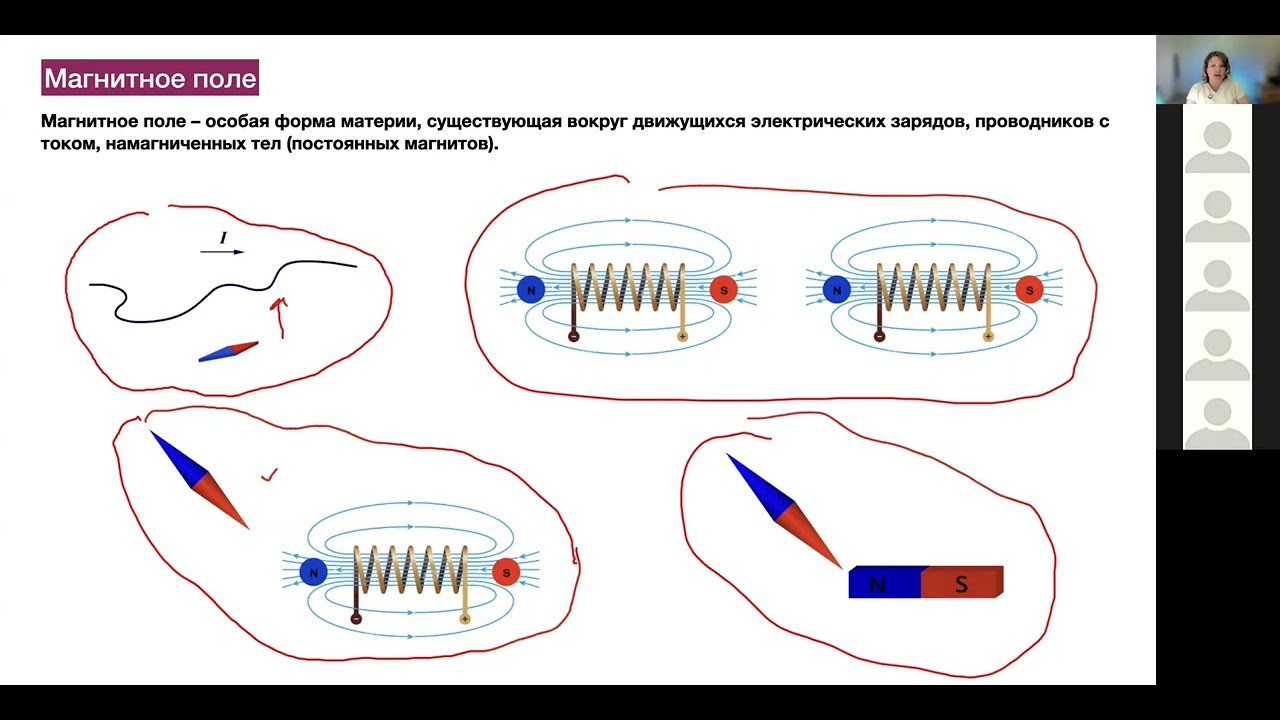 Магнитное поле

Магнитное поле – особая форма материи, существующая вокруг движущихся электрических зарядов, проводников с током, намагниченных тел (постоянных магнитов).

$I$

N S
− +

N S
− +

N S
− +

N S