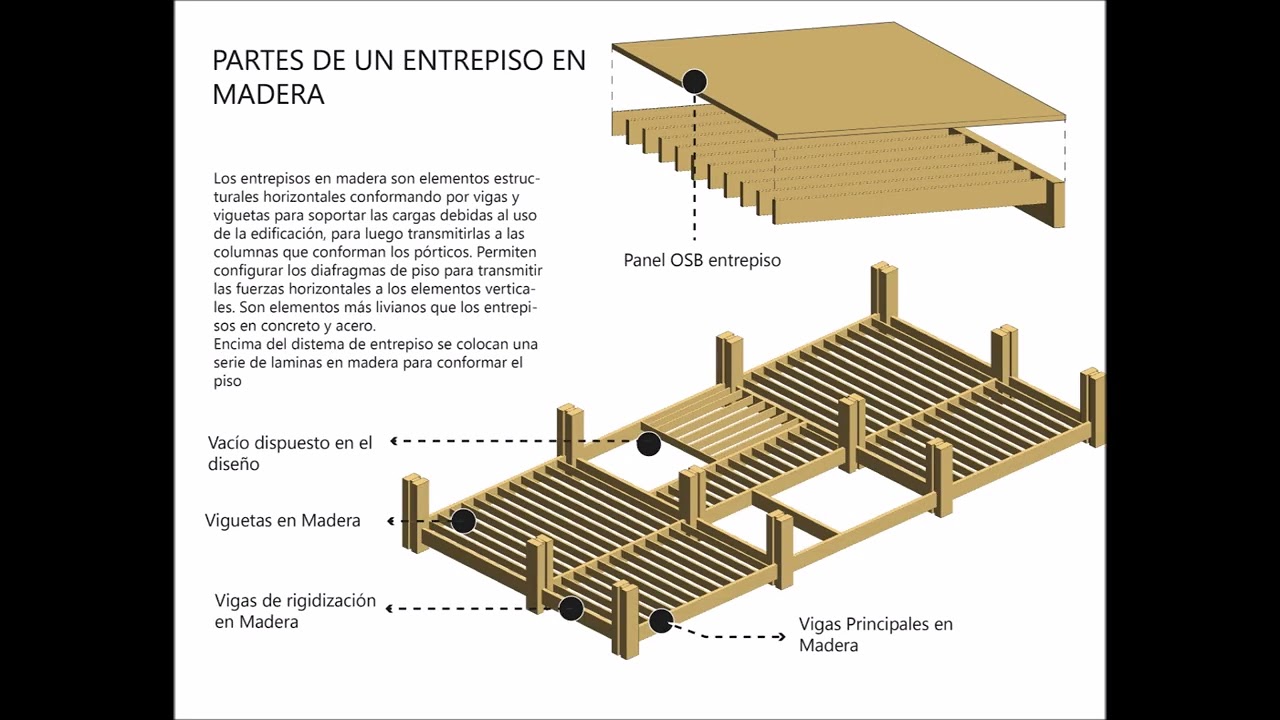 PARTES DE UN ENTREPISO EN MADERA

Los entrepisos en madera son elementos estructurales horizontales conformando por vigas y viguetas para soportar las cargas debidas al uso de la edificación, para luego transmitirlas a las columnas que conforman los pórticos. Permiten configurar los diafragmas de piso para transmitir las fuerzas horizontales a los elementos verticales. Son elementos más livianos que los entrepisos en concreto y acero.
Encima del distema de entrepiso se colocan una serie de laminas en madera para conformar el piso

Panel OSB entrepiso

Vacío dispuesto en el diseño

Viguetas en Madera

Vigas de rigidización en Madera

Vigas Principales en Madera