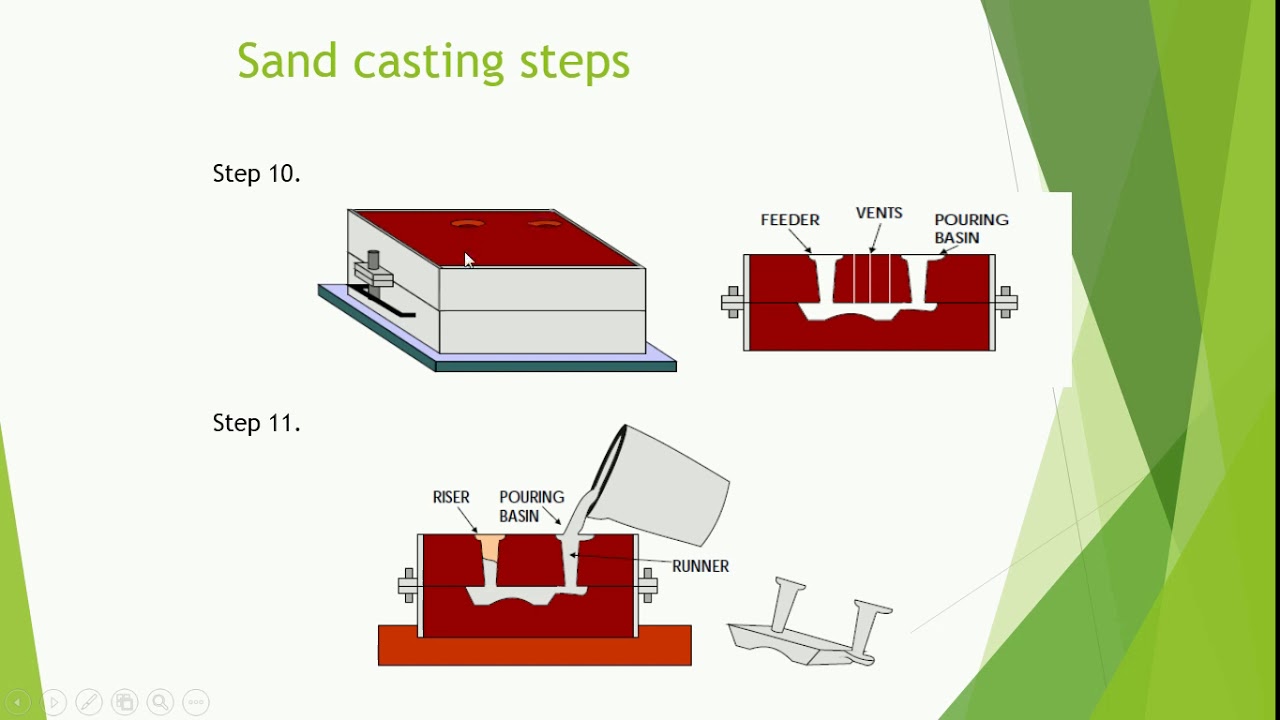 Sand casting steps

Step 10.

FEEDER
VENTS
POURING BASIN

Step 11.

RISER
POURING BASIN
RUNNER