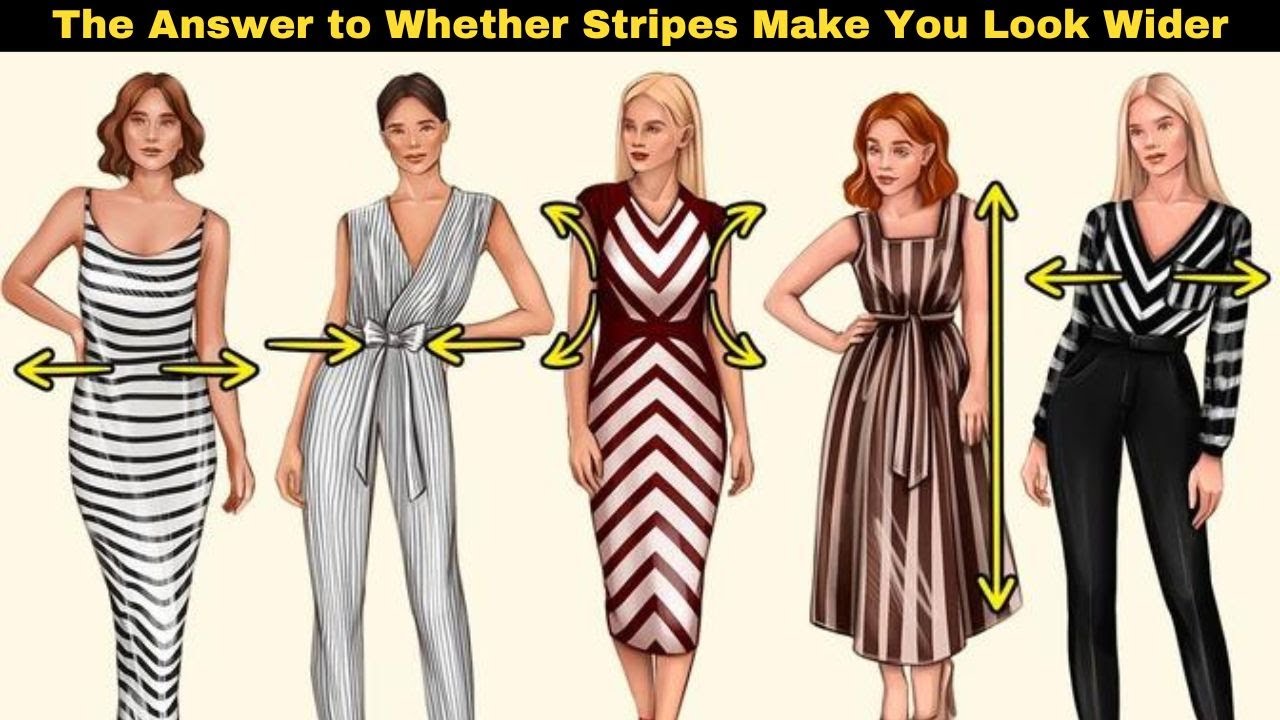 The Answer to Whether Stripes Make You Look Wider