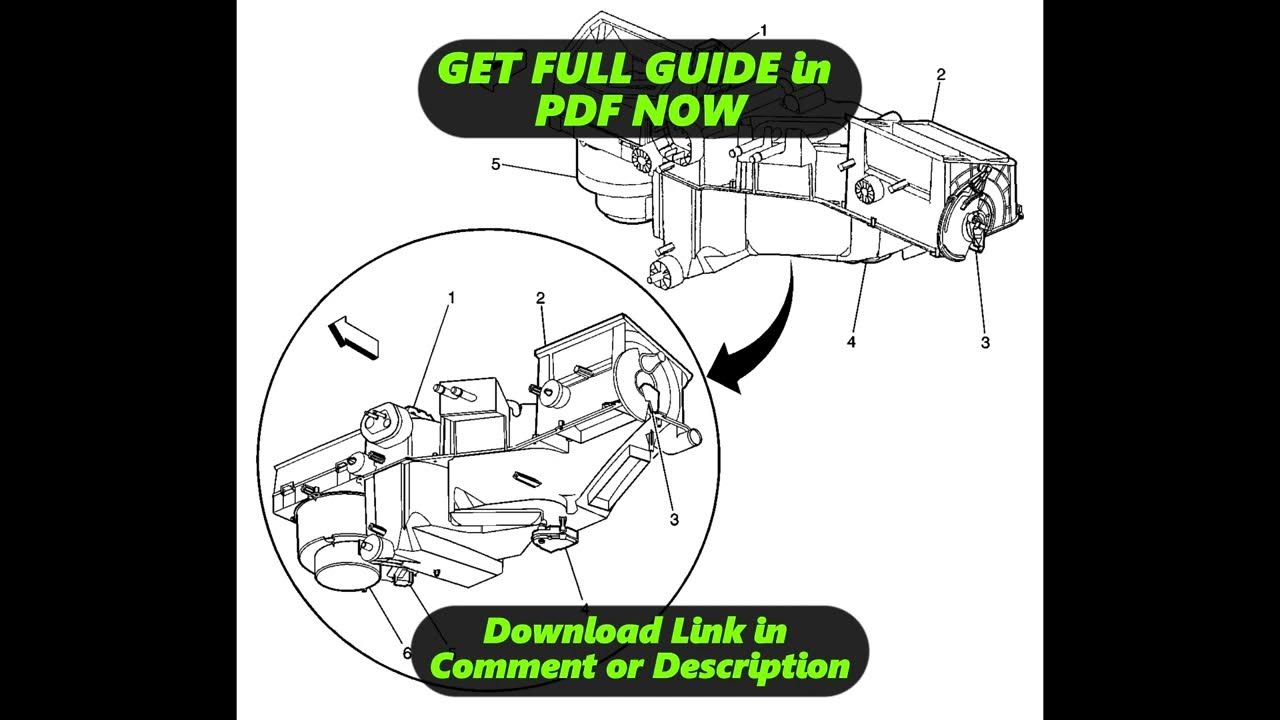 GET FULL GUIDE in PDF NOW

1
2
5
4
3

1
2
3
4
6

Download Link in Comment or Description