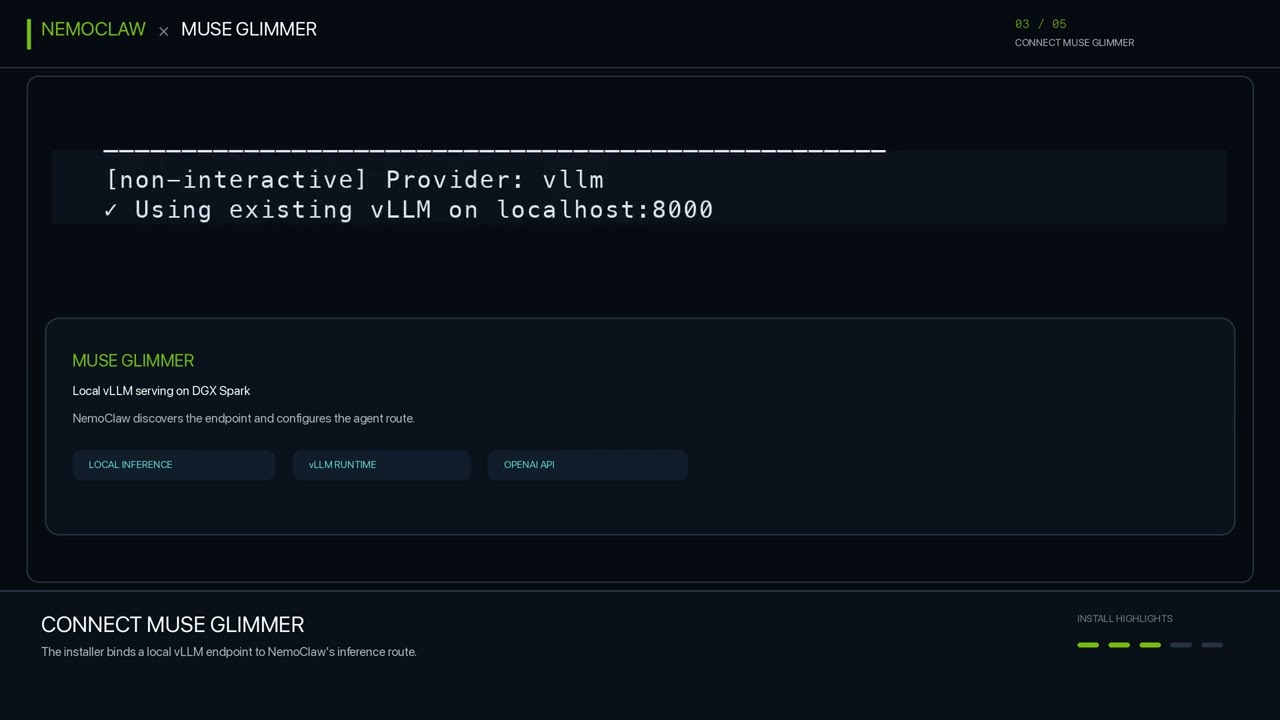 NEMOCLAW × MUSE GLIMMER

03 / 05
CONNECT MUSE GLIMMER

[non-interactive] Provider: vllm
✓ Using existing vLLM on localhost:8000

MUSE GLIMMER
Local vLLM serving on DGX Spark
NemoClaw discovers the endpoint and configures the agent route.

LOCAL INFERENCE
vLLM RUNTIME
OPENAI API

CONNECT MUSE GLIMMER
The installer binds a local vLLM endpoint to NemoClaw's inference route.

INSTALL HIGHLIGHTS