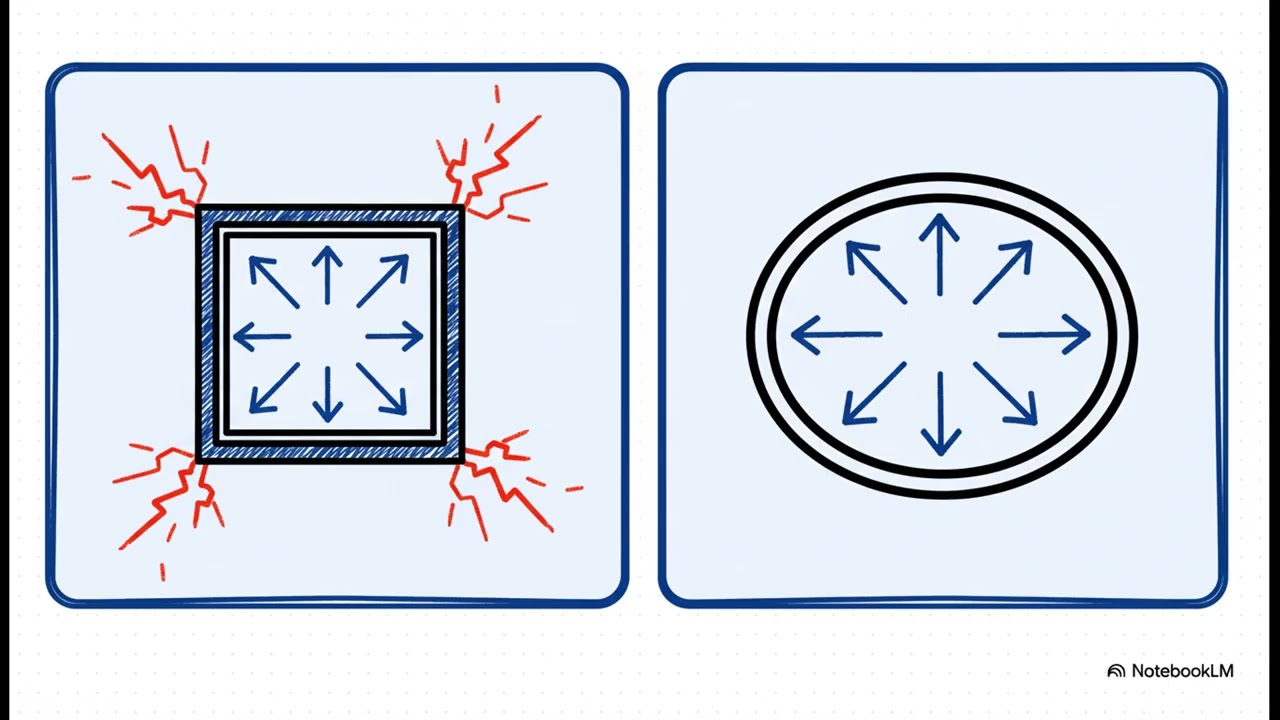 NotebookLM