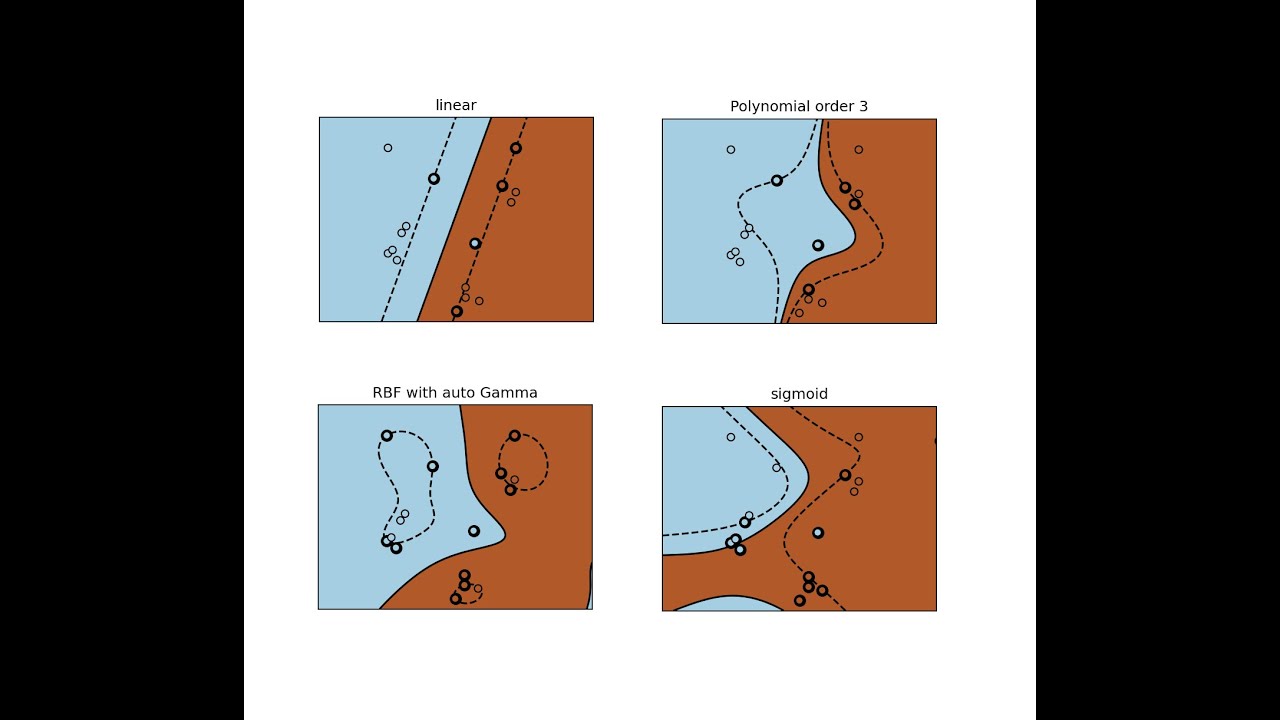 linear

Polynomial order 3

RBF with auto Gamma

sigmoid