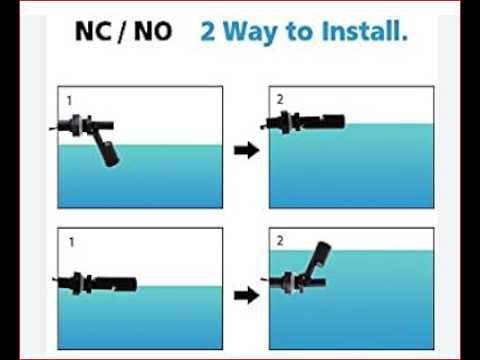 NC / NO 2 Way to Install.

1

2

1

2