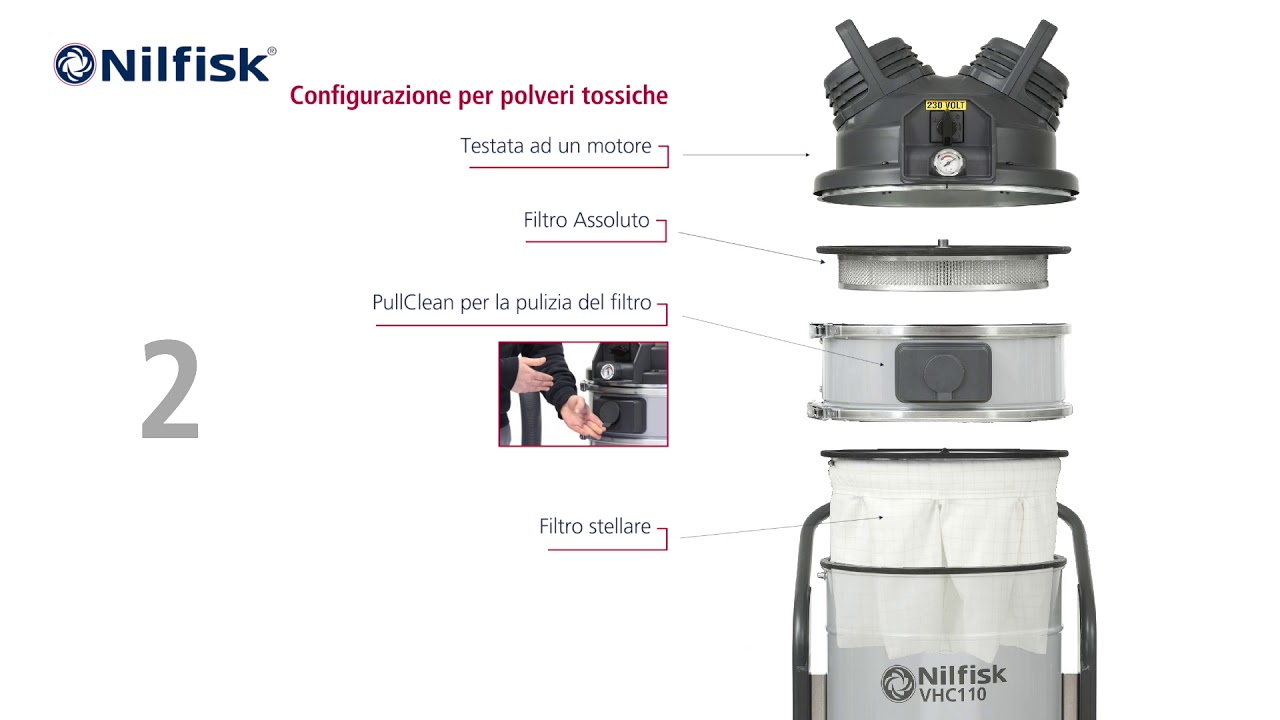 Nilfisk®

Configurazione per polveri tossiche

Testata ad un motore

230 VOLT

Filtro Assoluto

PullClean per la pulizia del filtro

2

Filtro stellare

Nilfisk
VHC110